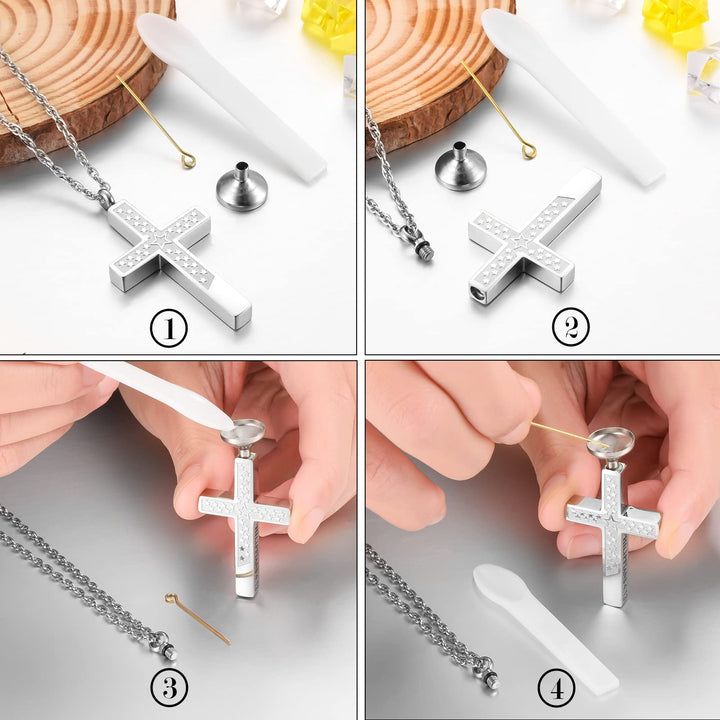 1

2

3

4