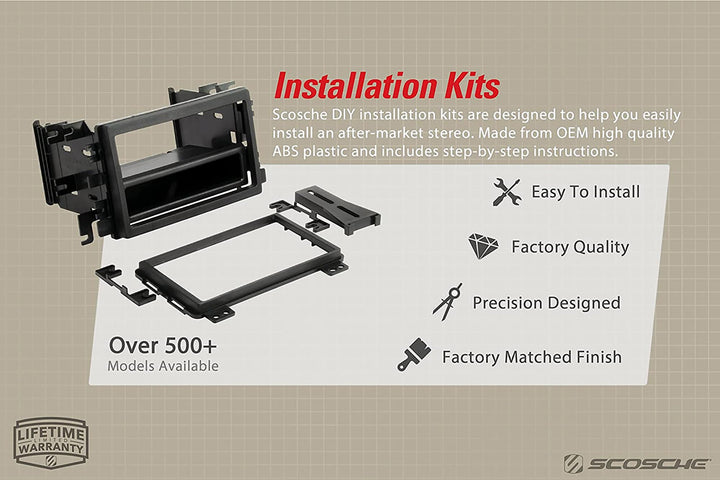 Installation Kits

Scosche DIY installation kits are designed to help you easily install an after-market stereo. Made from OEM high quality ABS plastic and includes step-by-step instructions.

Easy To Install

Factory Quality

Precision Designed

Factory Matched Finish

Over 500+
Models Available

LIFETIME
LIMITED
WARRANTY

SCOSCHE