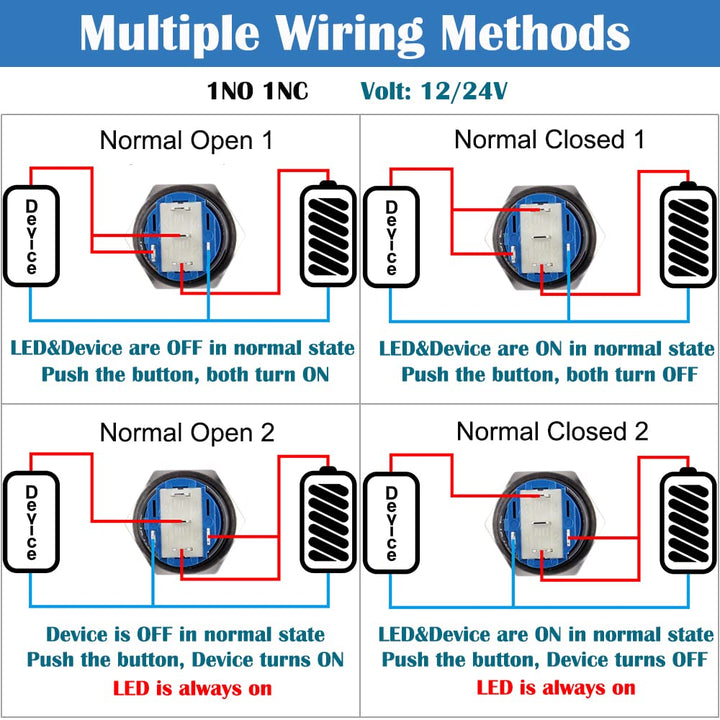 Multiple Wiring Methods

1NO 1NC Volt: 12/24V

Normal Open 1

Device

LED&Device are OFF in normal state
Push the button, both turn ON

Normal Closed 1

Device

LED&Device are ON in normal state
Push the button, both turn OFF

Normal Open 2

Device

Device is OFF in normal state
Push the button, Device turns ON
LED is always on

Normal Closed 2

Device

LED&Device are ON in normal state
Push the button, Device turns OFF
LED is always on