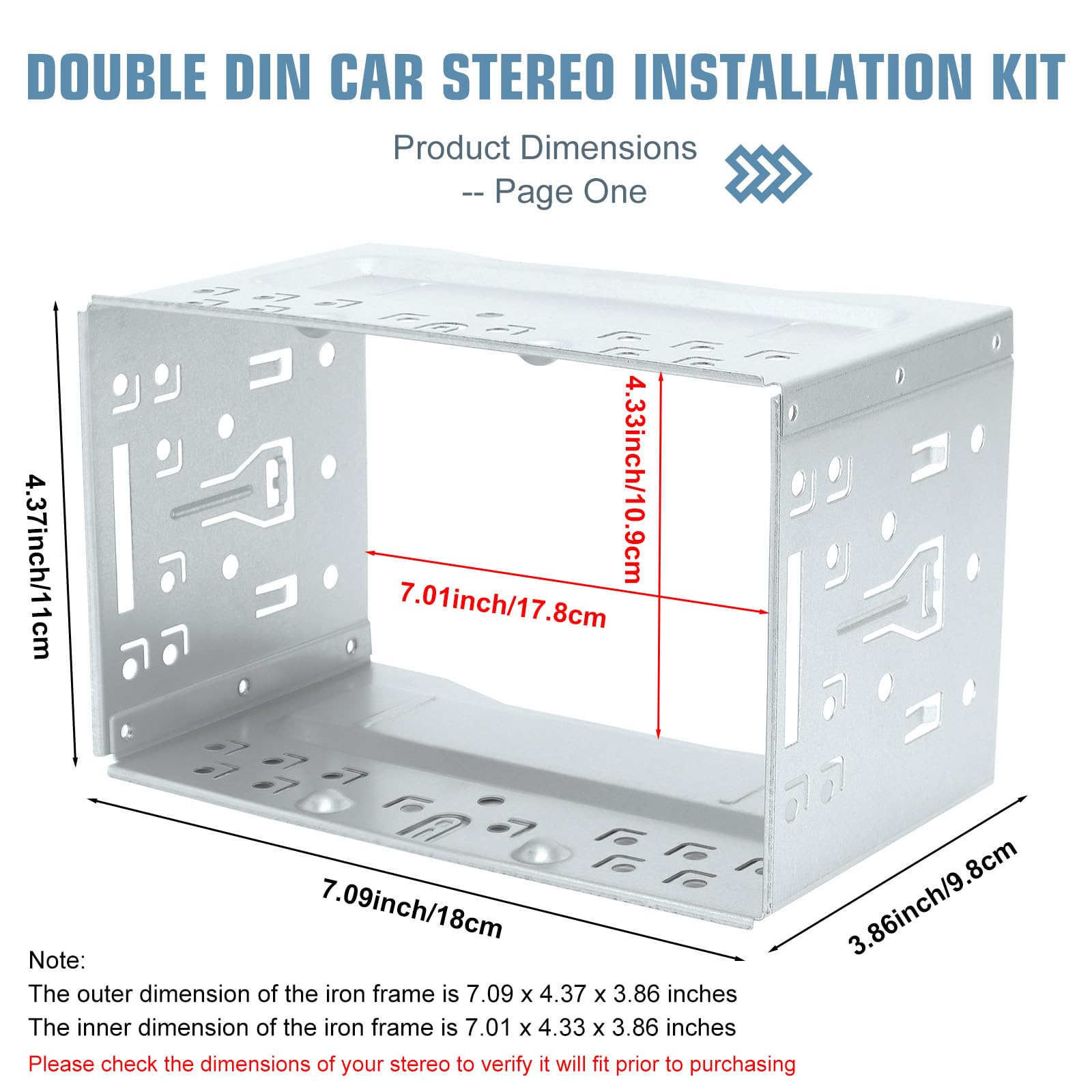 DOUBLE DIN CAR STEREO INSTALLATION KIT

Product Dimensions
-- Page One

4.37inch/11cm

4.33inch/10.9cm

7.01inch/17.8cm

7.09inch/18cm

3.86inch/9.8cm

Note:
The outer dimension of the iron frame is 7.09 x 4.37 x 3.86 inches
The inner dimension of the iron frame is 7.01 x 4.33 x 3.86 inches
Please check the dimensions of your stereo to verify it will fit prior to purchasing