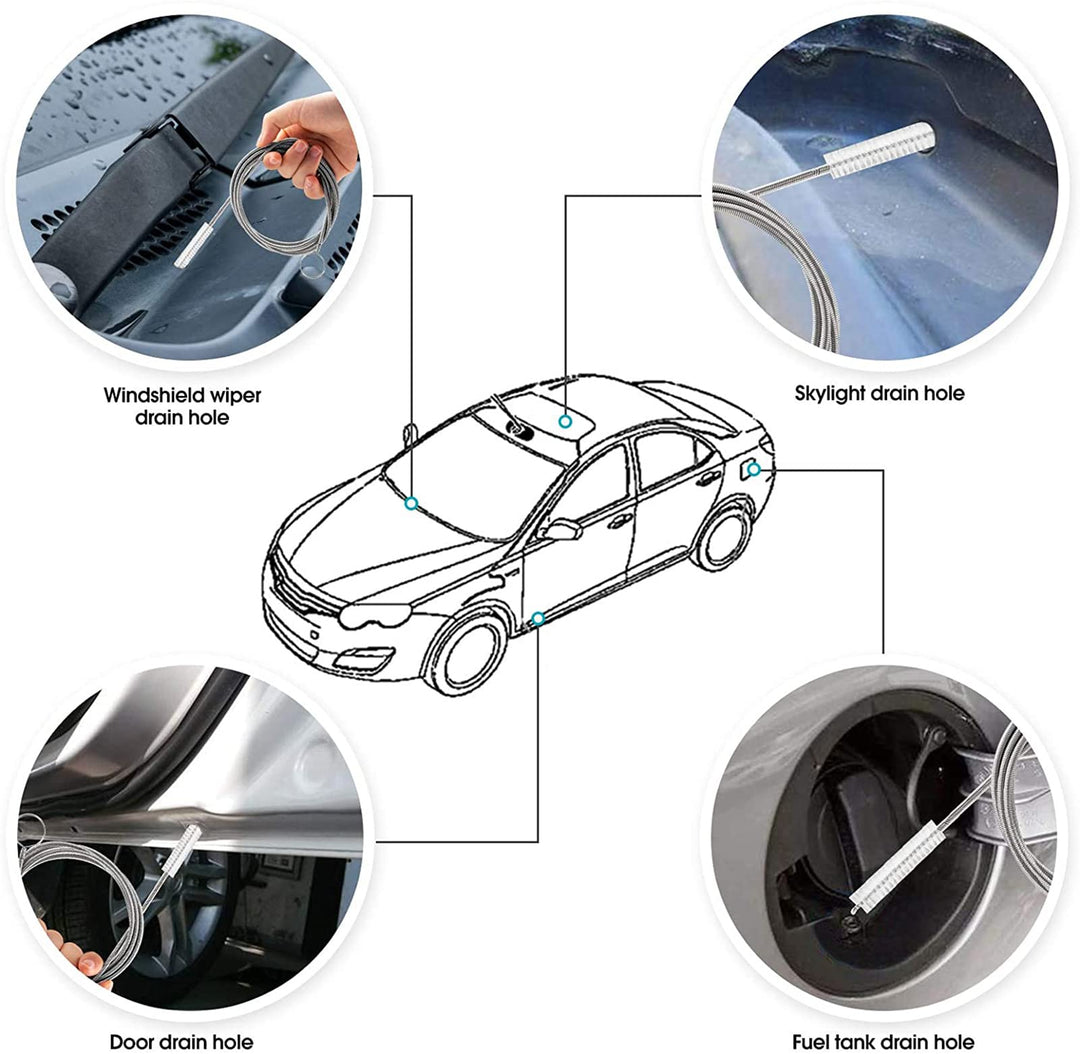 Windshield wiper drain hole

Skylight drain hole

Door drain hole

Fuel tank drain hole