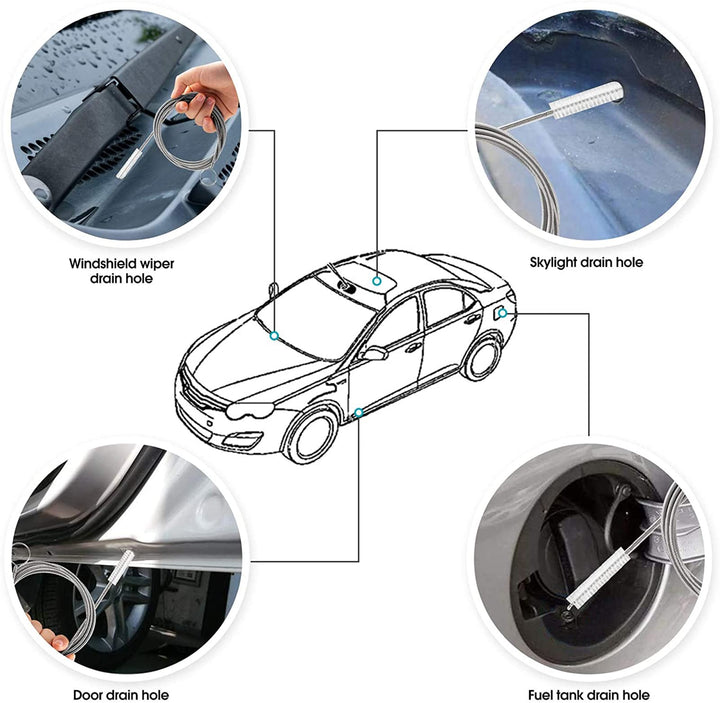 Windshield wiper drain hole

Skylight drain hole

Door drain hole

Fuel tank drain hole