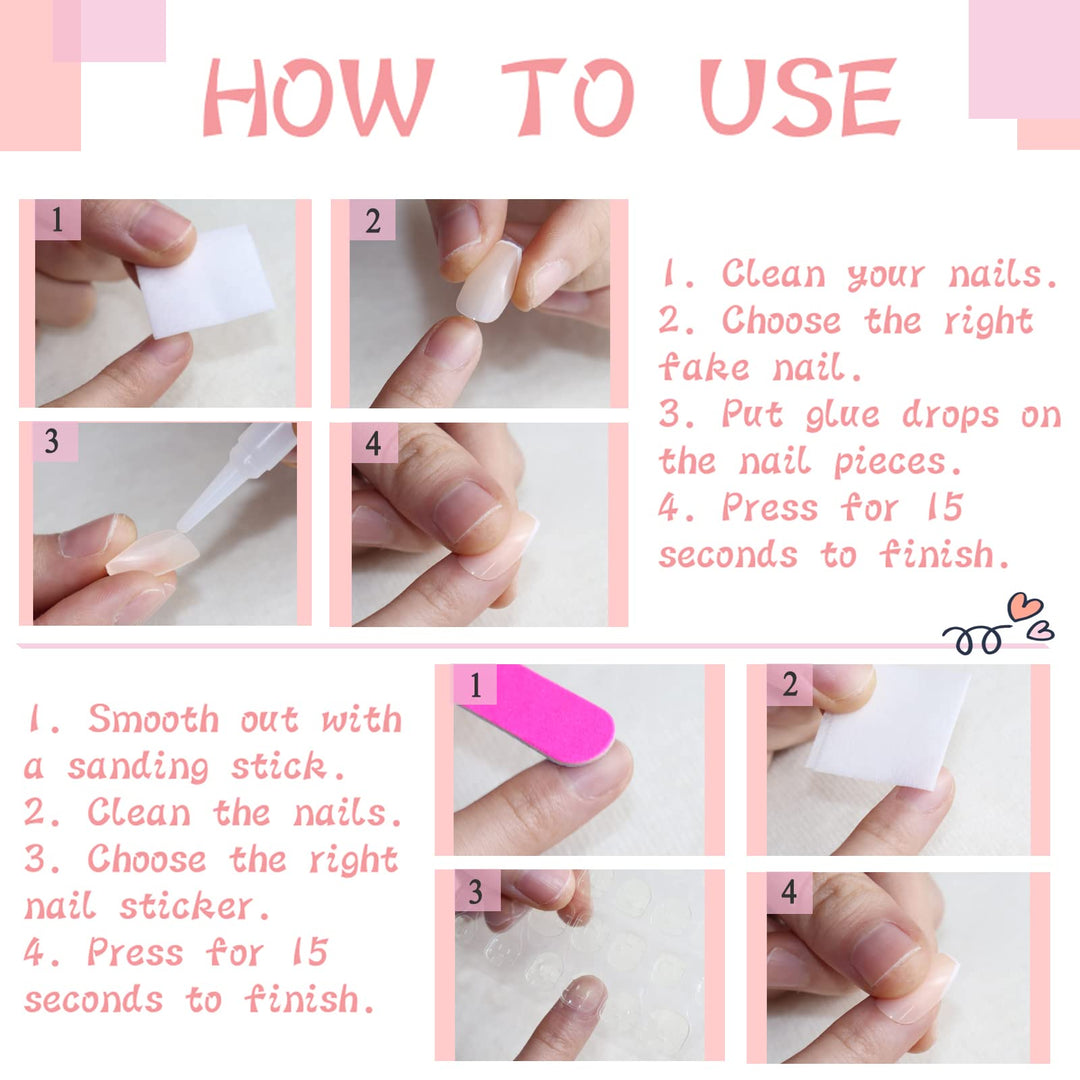 HOW TO USE

1

2

3

4

1. Clean your nails.
2. Choose the right fake nail.
3. Put glue drops on the nail pieces.
4. Press for 15 seconds to finish.

1. Smooth out with a sanding stick.
2. Clean the nails.
3. Choose the right nail sticker.
4. Press for 15 seconds to finish.

1

2

3

4