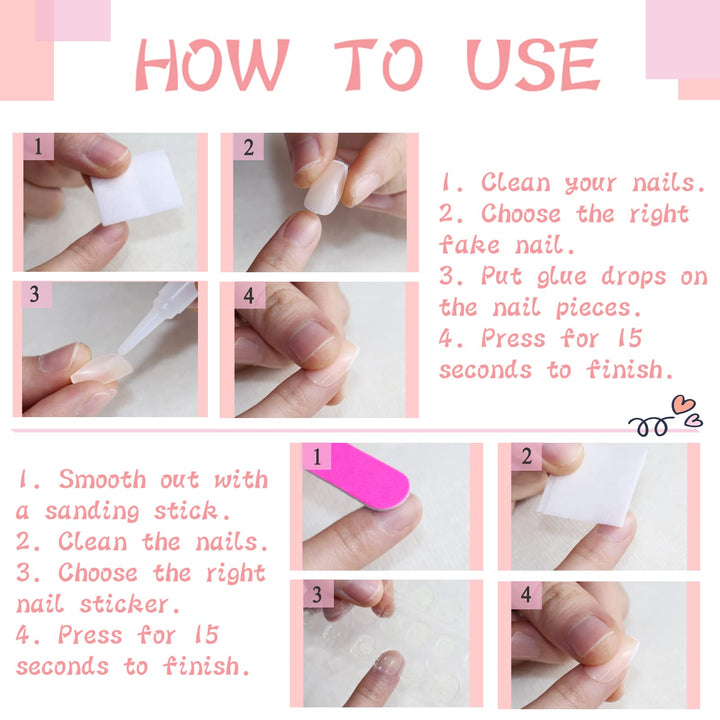 HOW TO USE

1

2

3

4

1. Clean your nails.
2. Choose the right fake nail.
3. Put glue drops on the nail pieces.
4. Press for 15 seconds to finish.

1. Smooth out with a sanding stick.
2. Clean the nails.
3. Choose the right nail sticker.
4. Press for 15 seconds to finish.

1

2

3

4