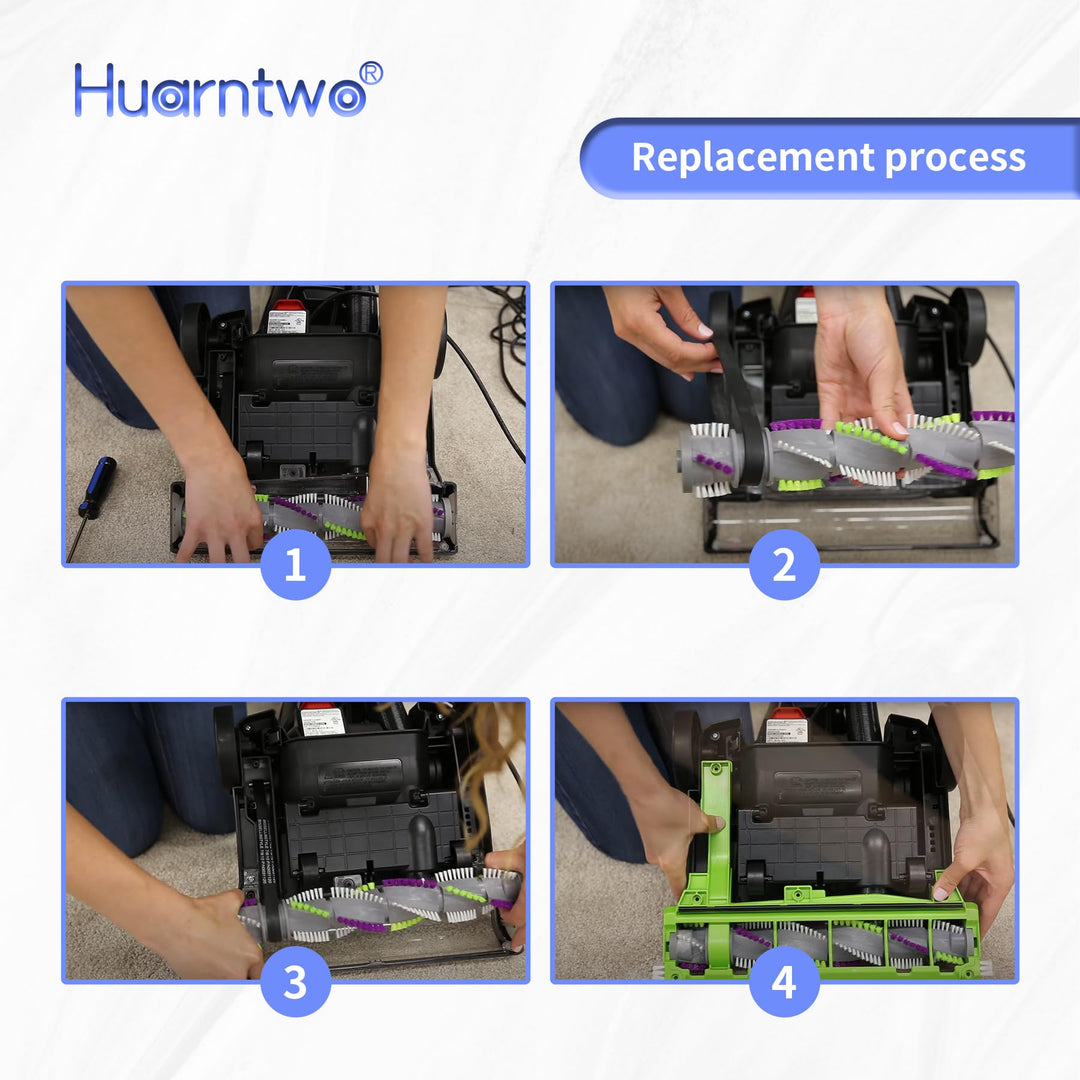 Huarntwo®

Replacement process

1

2

3

4