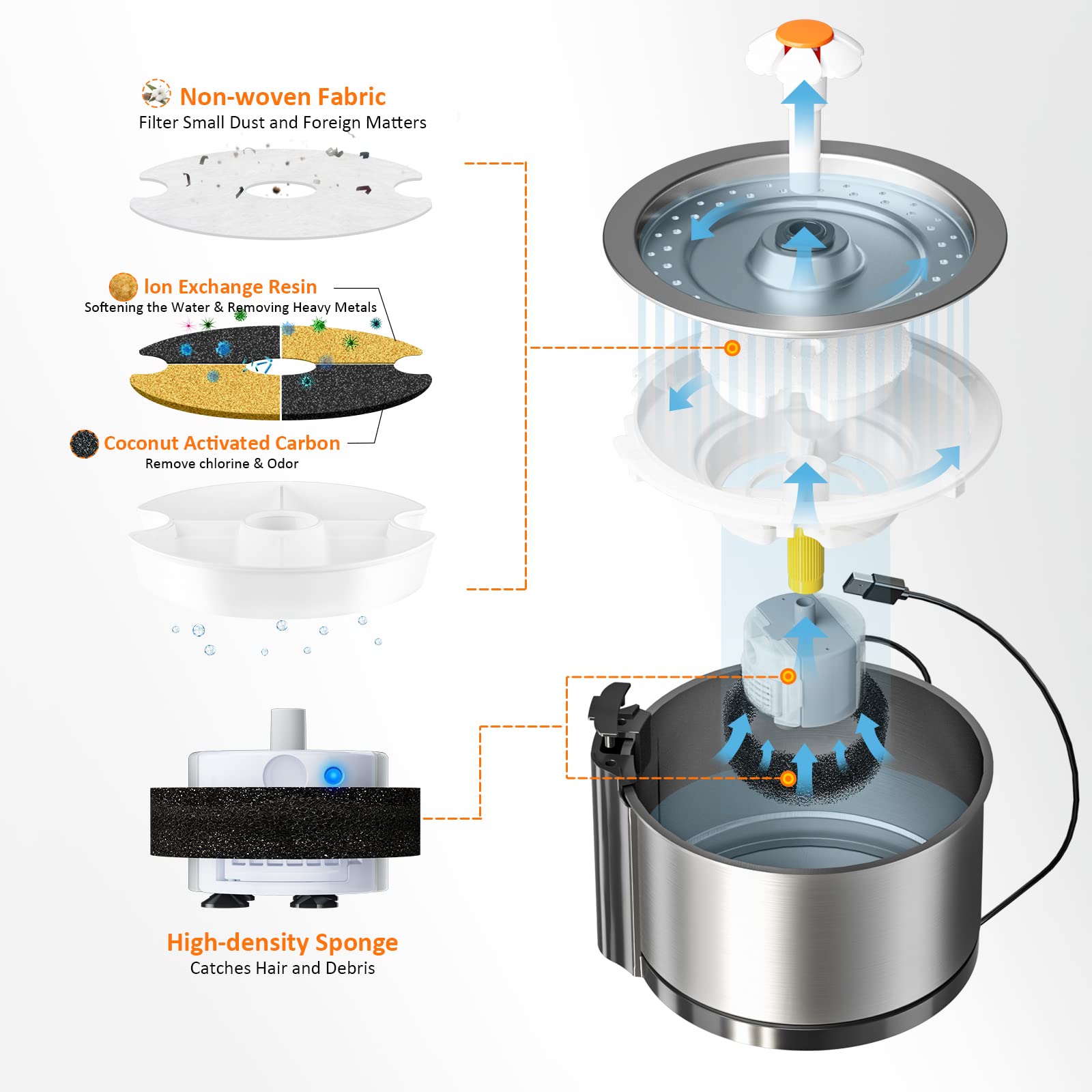 Non-woven Fabric
Filter Small Dust and Foreign Matters

Ion Exchange Resin
Softening the Water & Removing Heavy Metals

Coconut Activated Carbon
Remove chlorine & Odor

High-density Sponge
Catches Hair and Debris