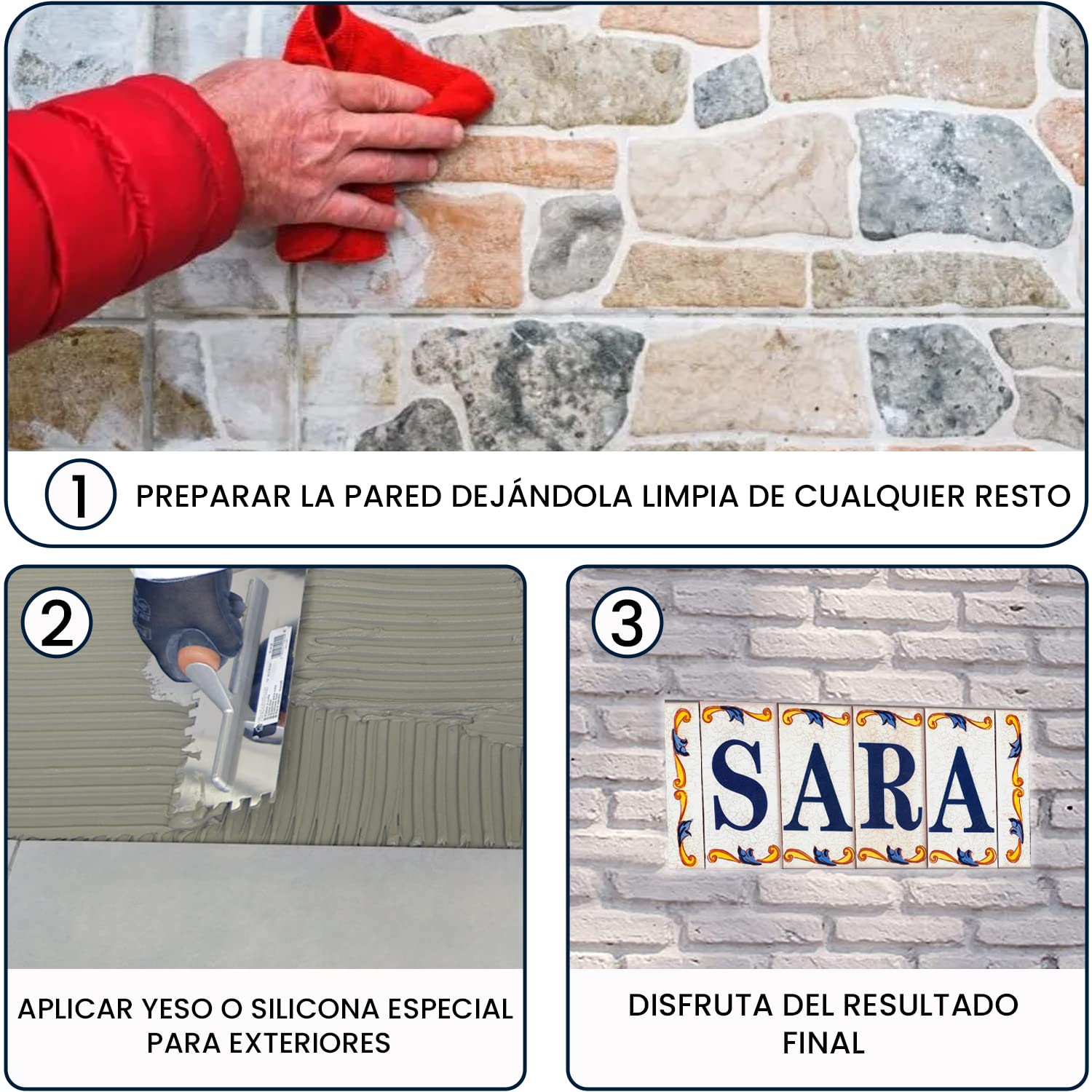 1 PREPARAR LA PARED DEJÁNDOLA LIMPIA DE CUALQUIER RESTO

2

APLICAR YESO O SILICONA ESPECIAL PARA EXTERIORES

3

SARA

DISFRUTA DEL RESULTADO FINAL