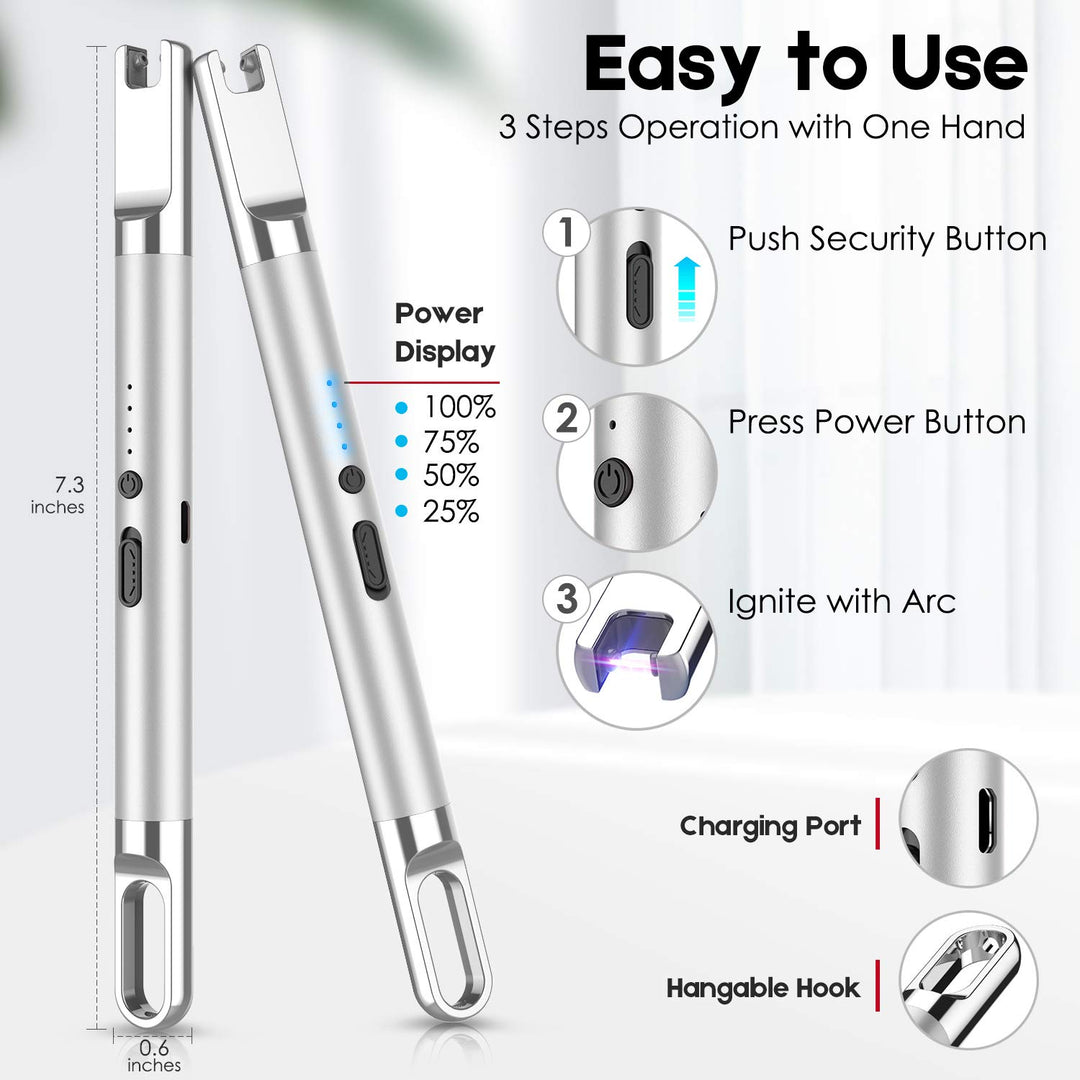 Easy to Use
3 Steps Operation with One Hand

1 Push Security Button

2 Press Power Button

3 Ignite with Arc

Power Display
100%
75%
50%
25%

7.3 inches

0.6 inches

Charging Port

Hangable Hook