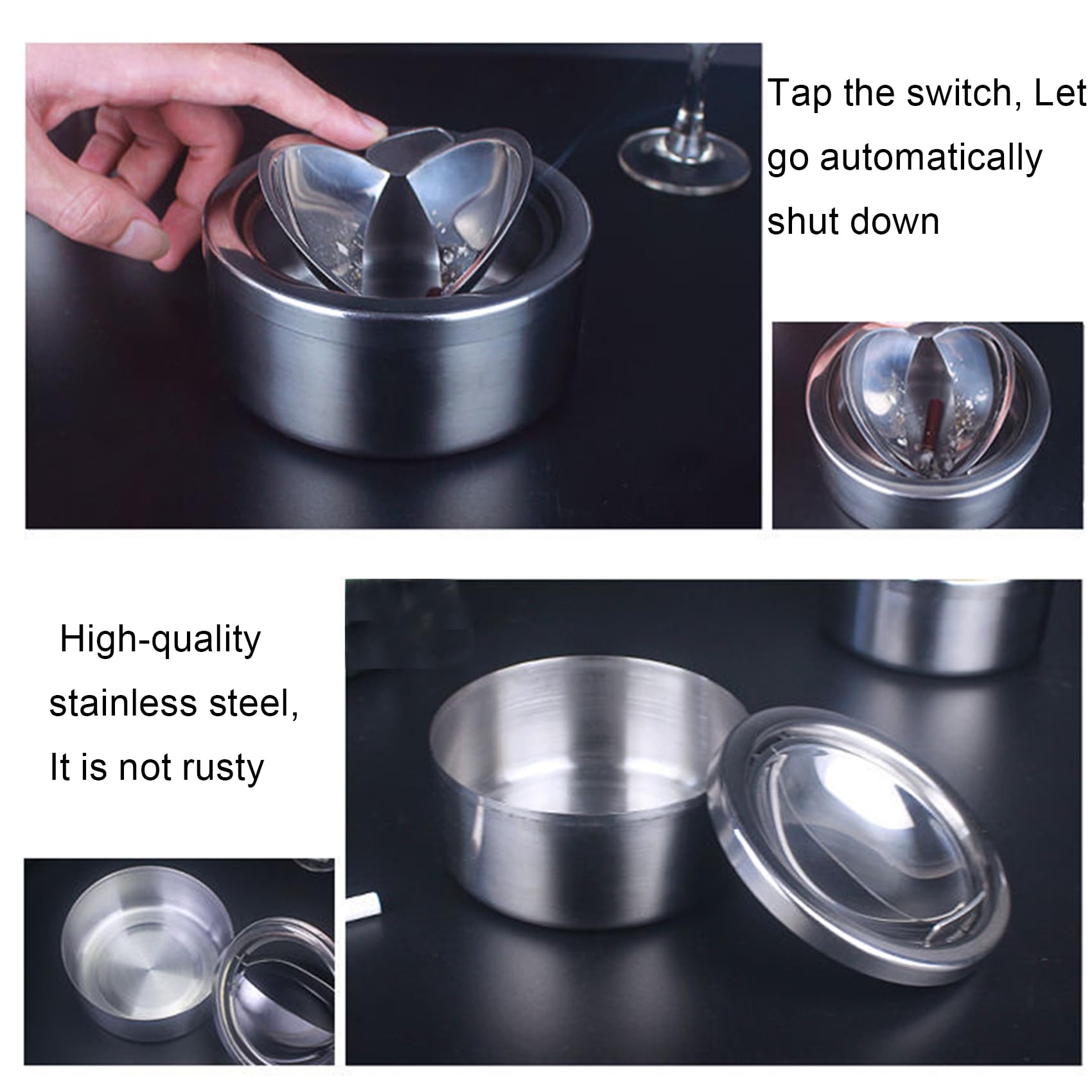 Tap the switch, Let go automatically shut down

High-quality stainless steel, It is not rusty