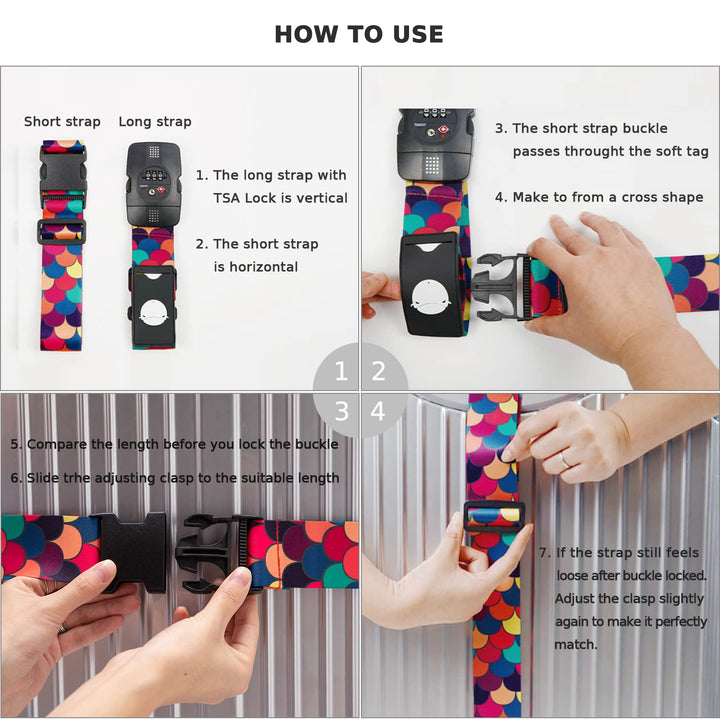 HOW TO USE

Short strap Long strap

1. The long strap with TSA Lock is vertical

2. The short strap is horizontal

3. The short strap buckle passes throught the soft tag

4. Make to from a cross shape

1 2
3 4

5. Compare the length before you lock the buckle

6. Slide trhe adjusting clasp to the suitable length

7. If the strap still feels loose after buckle locked. Adjust the clasp slightly again to make it perfectly match.