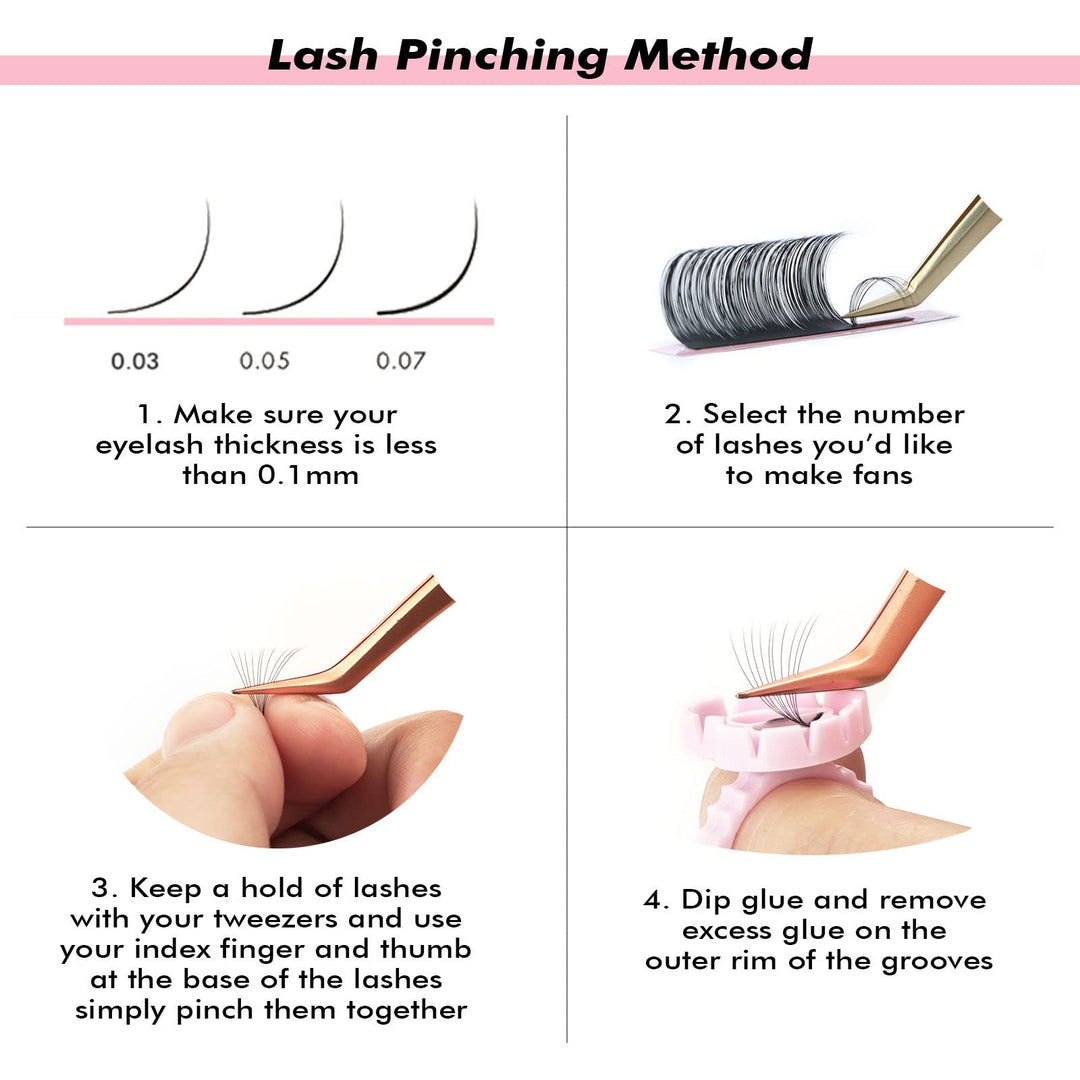 Lash Pinching Method

0.03 0.05 0.07

1. Make sure your eyelash thickness is less than 0.1mm

2. Select the number of lashes you'd like to make fans

3. Keep a hold of lashes with your tweezers and use your index finger and thumb at the base of the lashes simply pinch them together

4. Dip glue and remove excess glue on the outer rim of the grooves