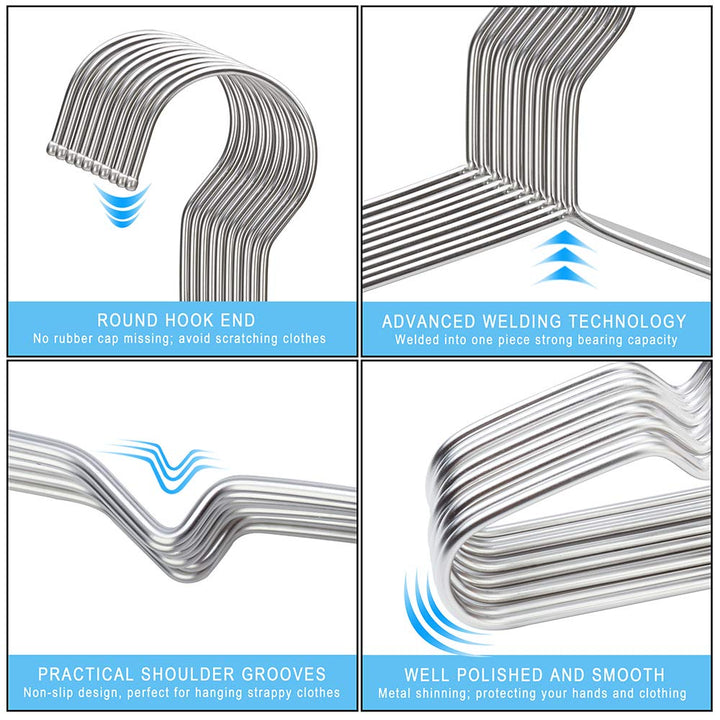 ROUND HOOK END
No rubber cap missing; avoid scratching clothes

ADVANCED WELDING TECHNOLOGY
Welded into one piece strong bearing capacity

PRACTICAL SHOULDER GROOVES
Non-slip design, perfect for hanging strappy clothes

WELL POLISHED AND SMOOTH
Metal shinning; protecting your hands and clothing