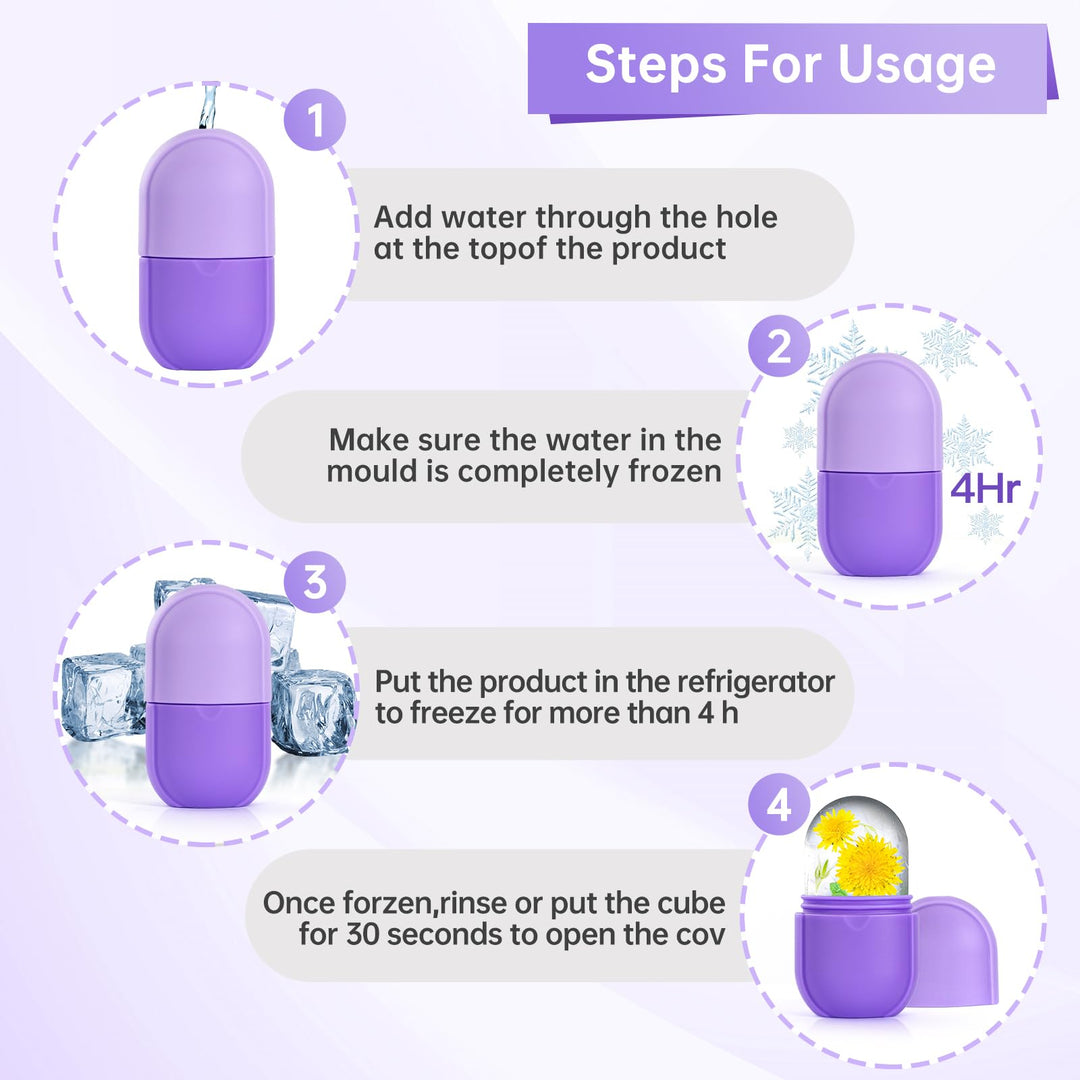 Steps For Usage

1

Add water through the hole at the topof the product

2

Make sure the water in the mould is completely frozen

4Hr

3

Put the product in the refrigerator to freeze for more than 4 h

4

Once forzen,rinse or put the cube for 30 seconds to open the cov