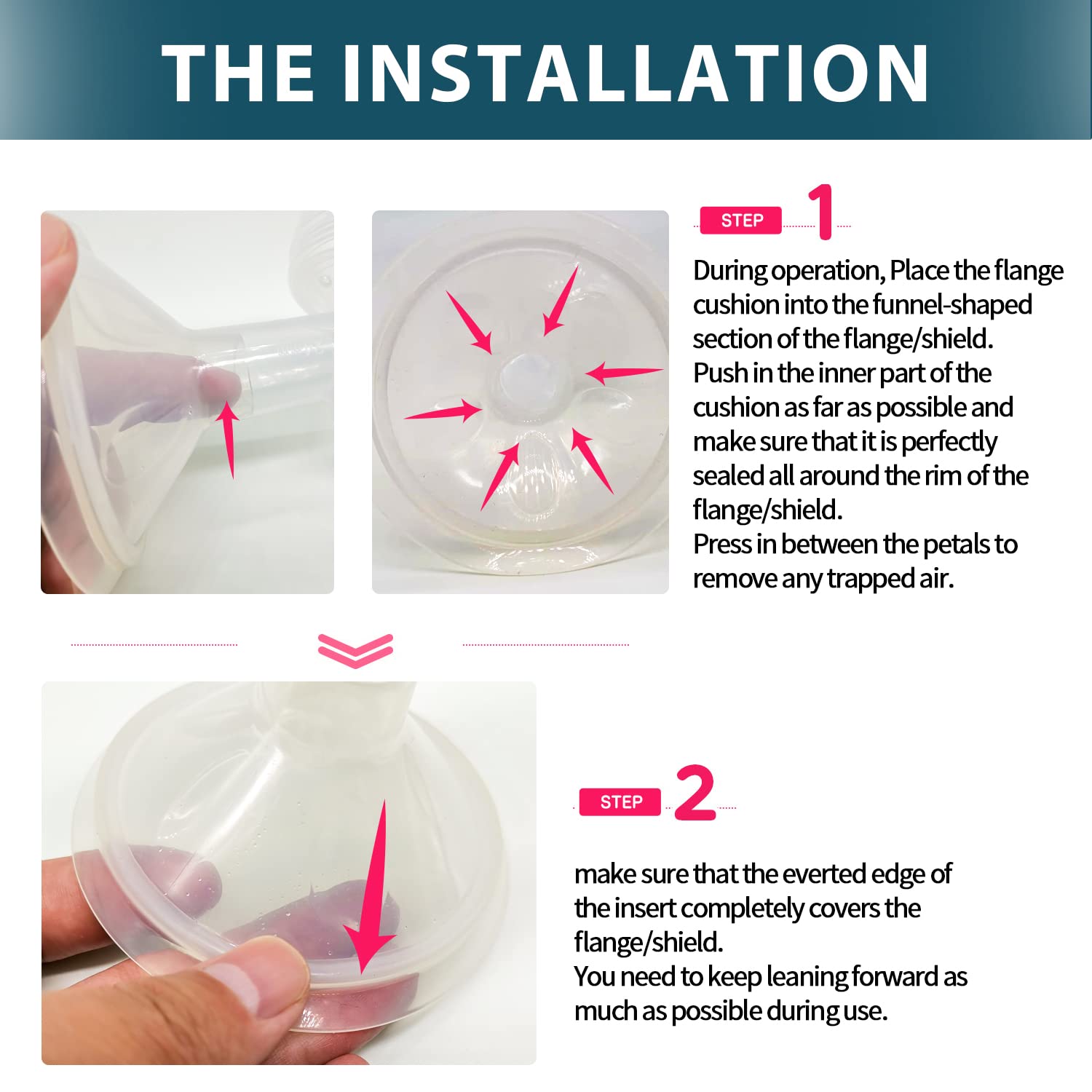 THE INSTALLATION

STEP 1

During operation, Place the flange cushion into the funnel-shaped section of the flange/shield.
Push in the inner part of the cushion as far as possible and make sure that it is perfectly sealed all around the rim of the flange/shield.
Press in between the petals to remove any trapped air.

STEP 2

make sure that the everted edge of the insert completely covers the flange/shield.
You need to keep leaning forward as much as possible during use.