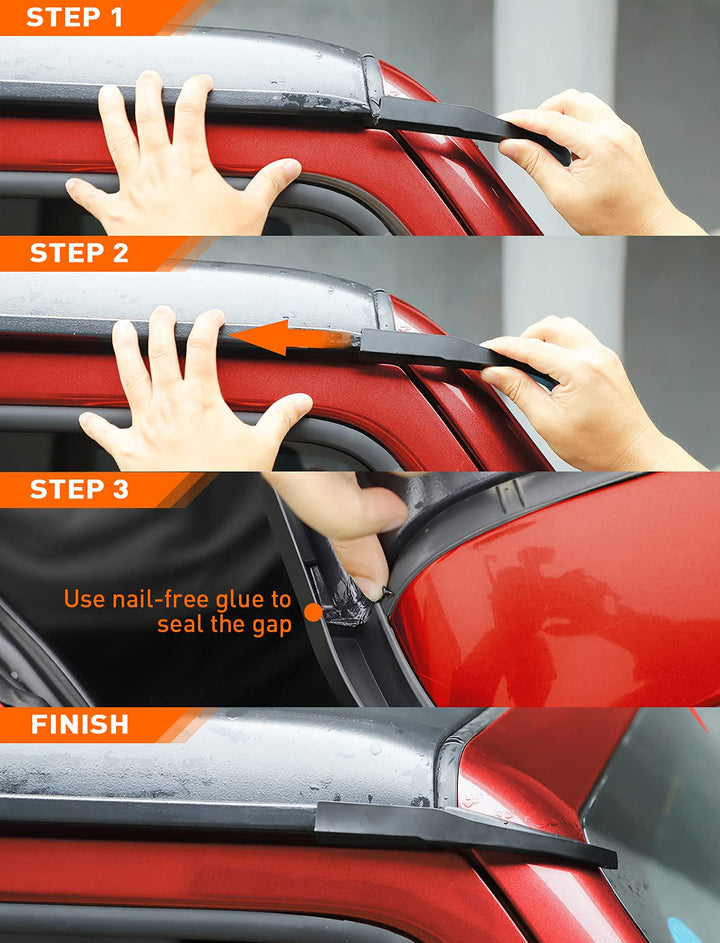 STEP 1

STEP 2

STEP 3

Use nail-free glue to seal the gap

FINISH