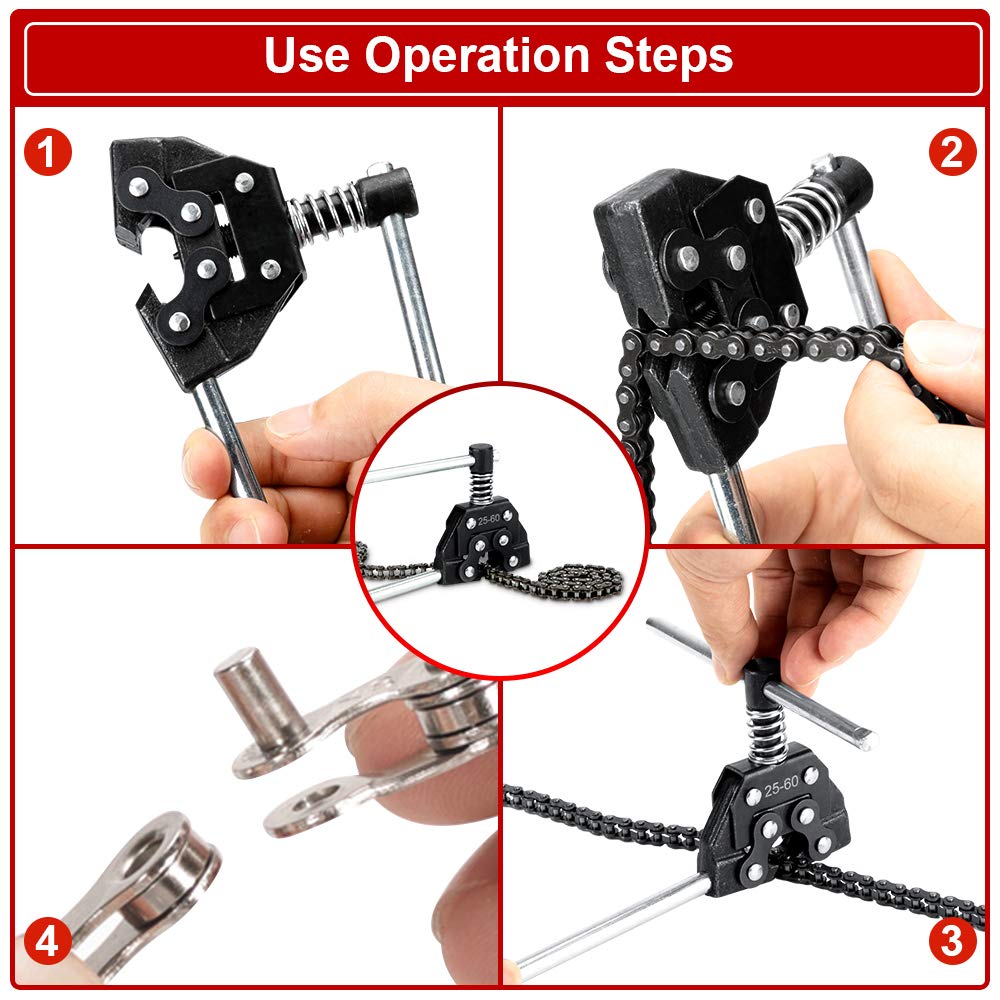 Use Operation Steps

1

2

25-60

25-60

4

3