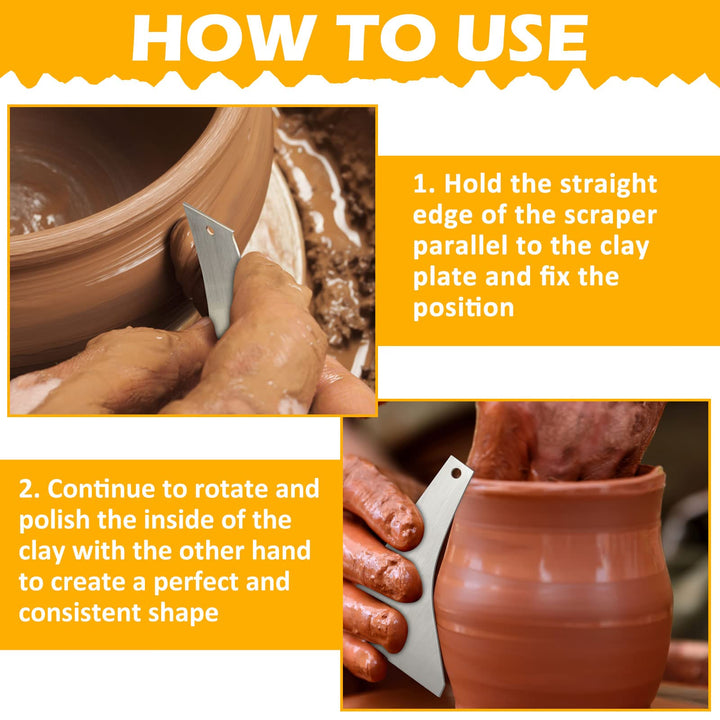 HOW TO USE

1. Hold the straight edge of the scraper parallel to the clay plate and fix the position

2. Continue to rotate and polish the inside of the clay with the other hand to create a perfect and consistent shape