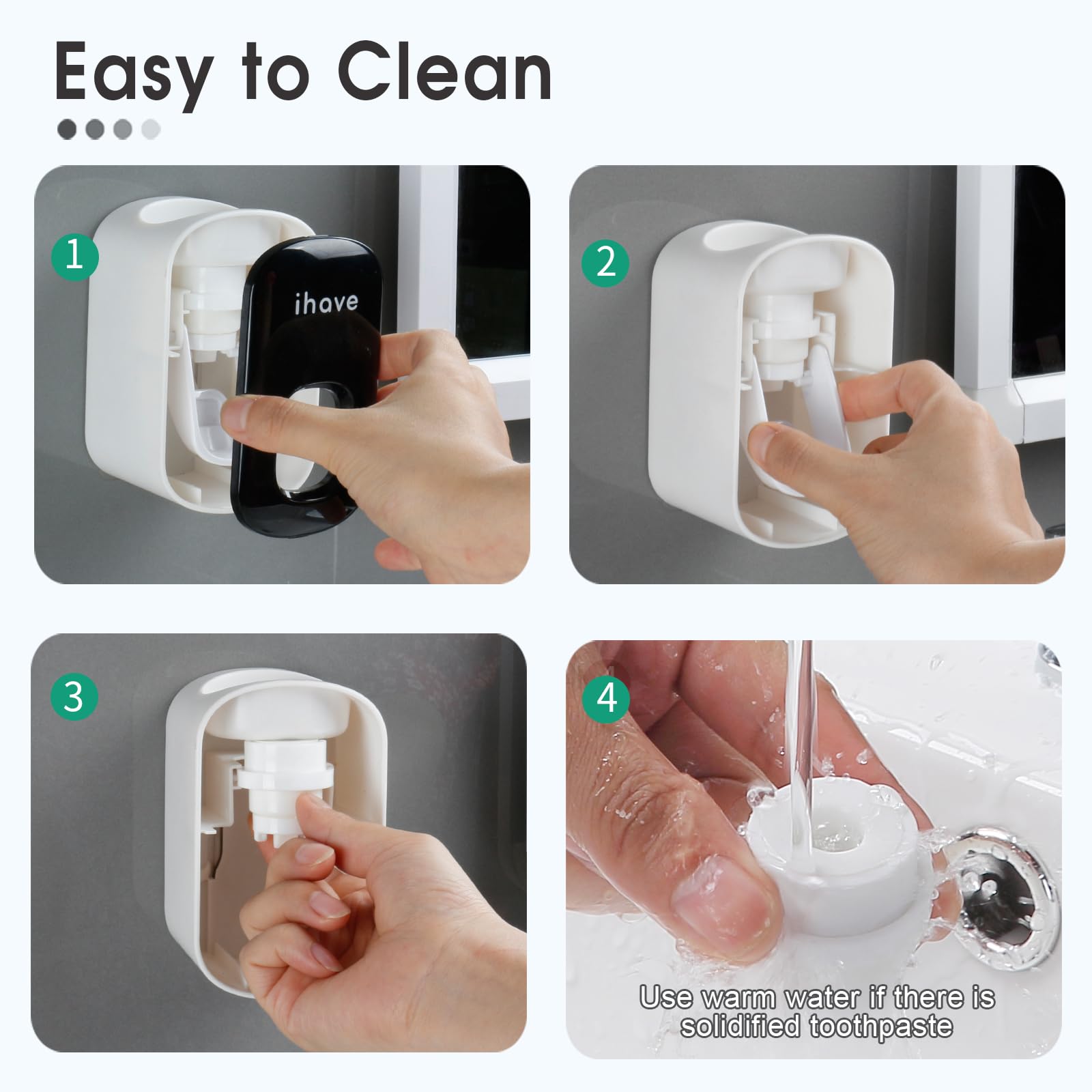 Easy to Clean

1

ihave

2

3

4

Use warm water if there is solidified toothpaste