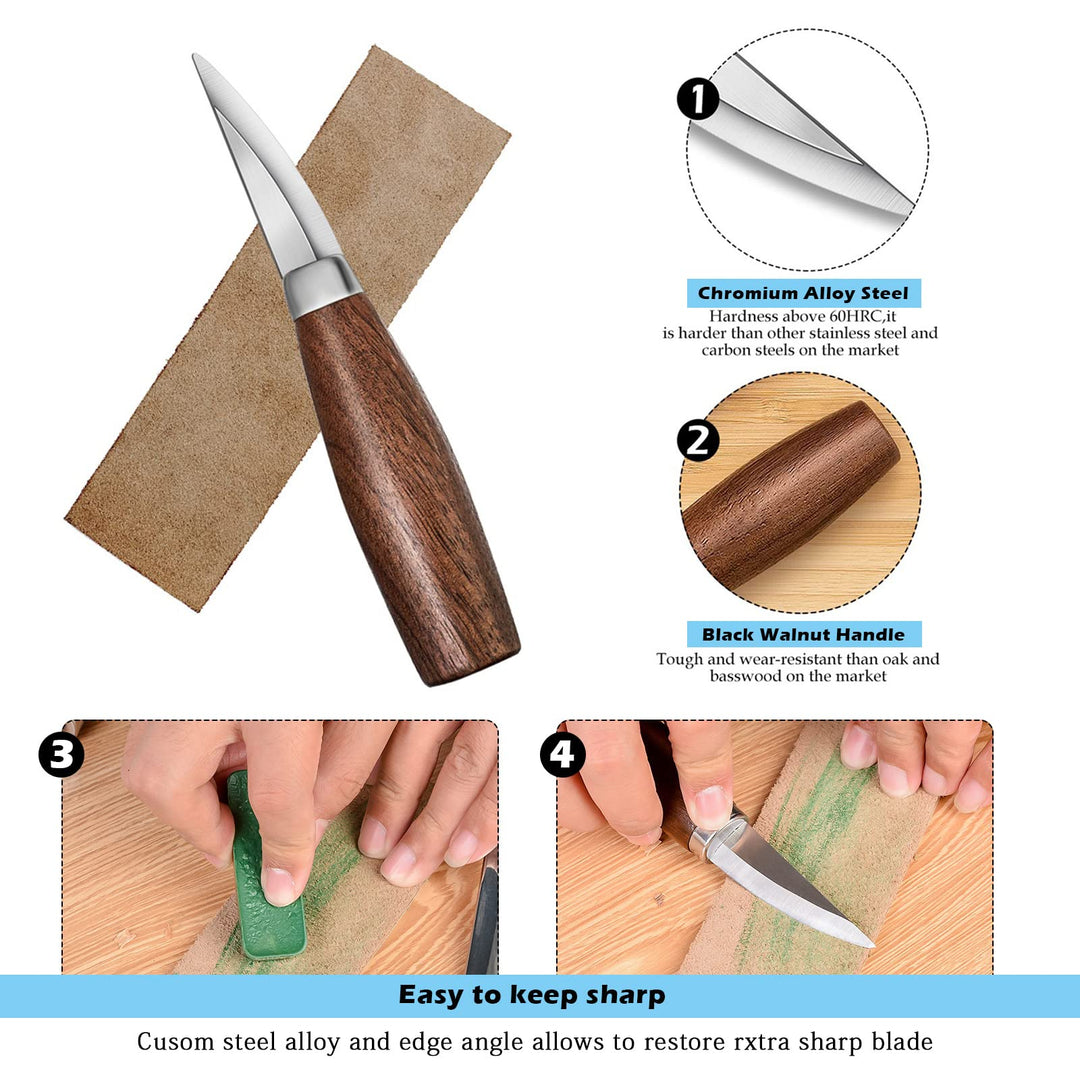 1

Chromium Alloy Steel

Hardness above 60HRC,it is harder than other stainless steel and carbon steels on the market

2

Black Walnut Handle

Tough and wear-resistant than oak and basswood on the market

3

4

Easy to keep sharp

Cusom steel alloy and edge angle allows to restore rxtra sharp blade