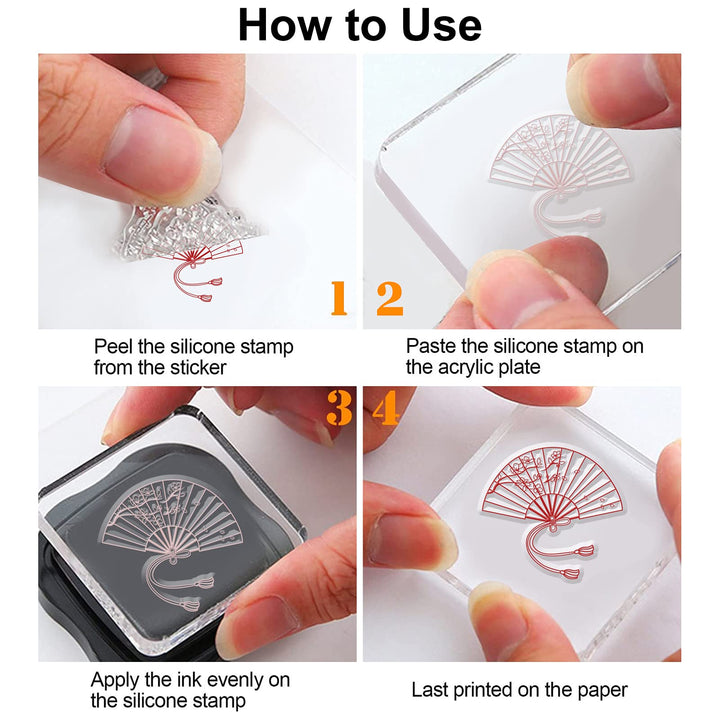 How to Use

1

Peel the silicone stamp from the sticker

2

Paste the silicone stamp on the acrylic plate

3

Apply the ink evenly on the silicone stamp

4

Last printed on the paper