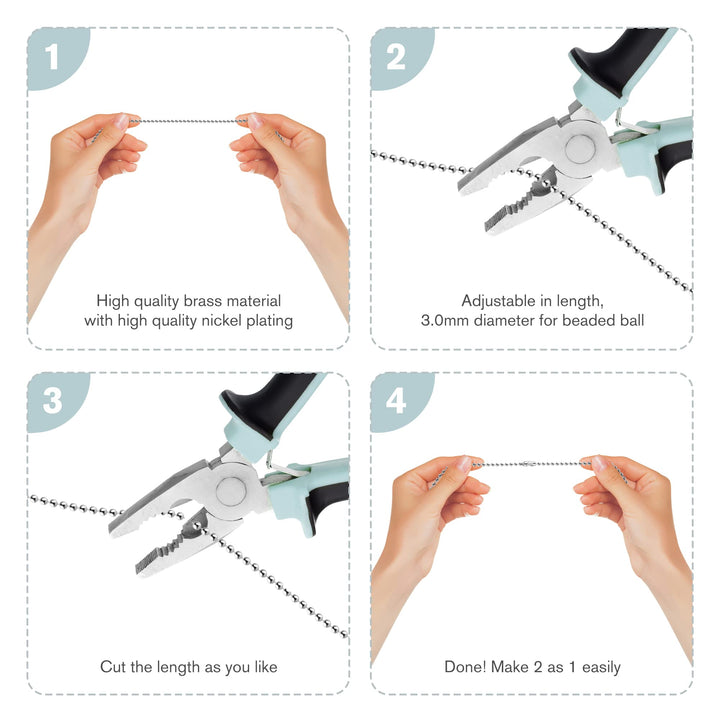 1

High quality brass material with high quality nickel plating

2

Adjustable in length, 3.0mm diameter for beaded ball

3

Cut the length as you like

4

Done! Make 2 as 1 easily