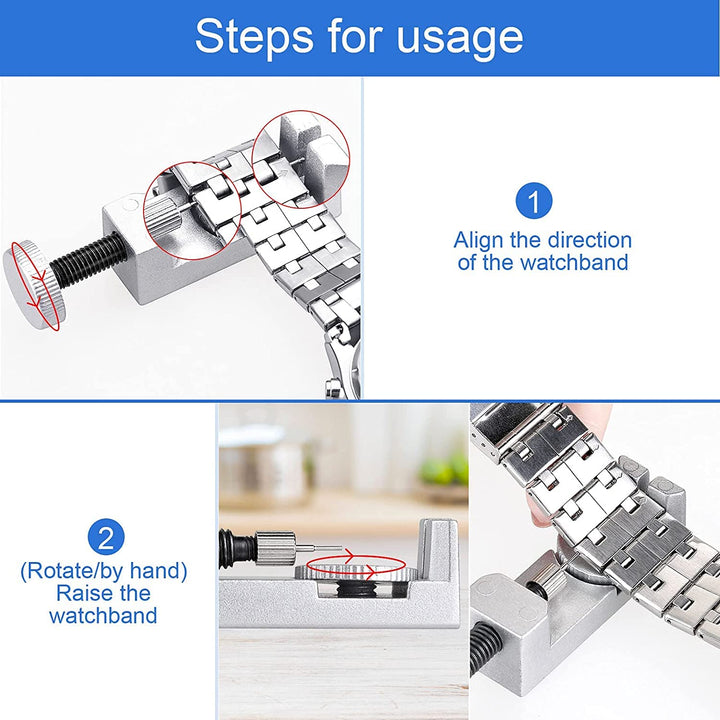 Steps for usage

1

Align the direction of the watchband

2

(Rotate/by hand) Raise the watchband