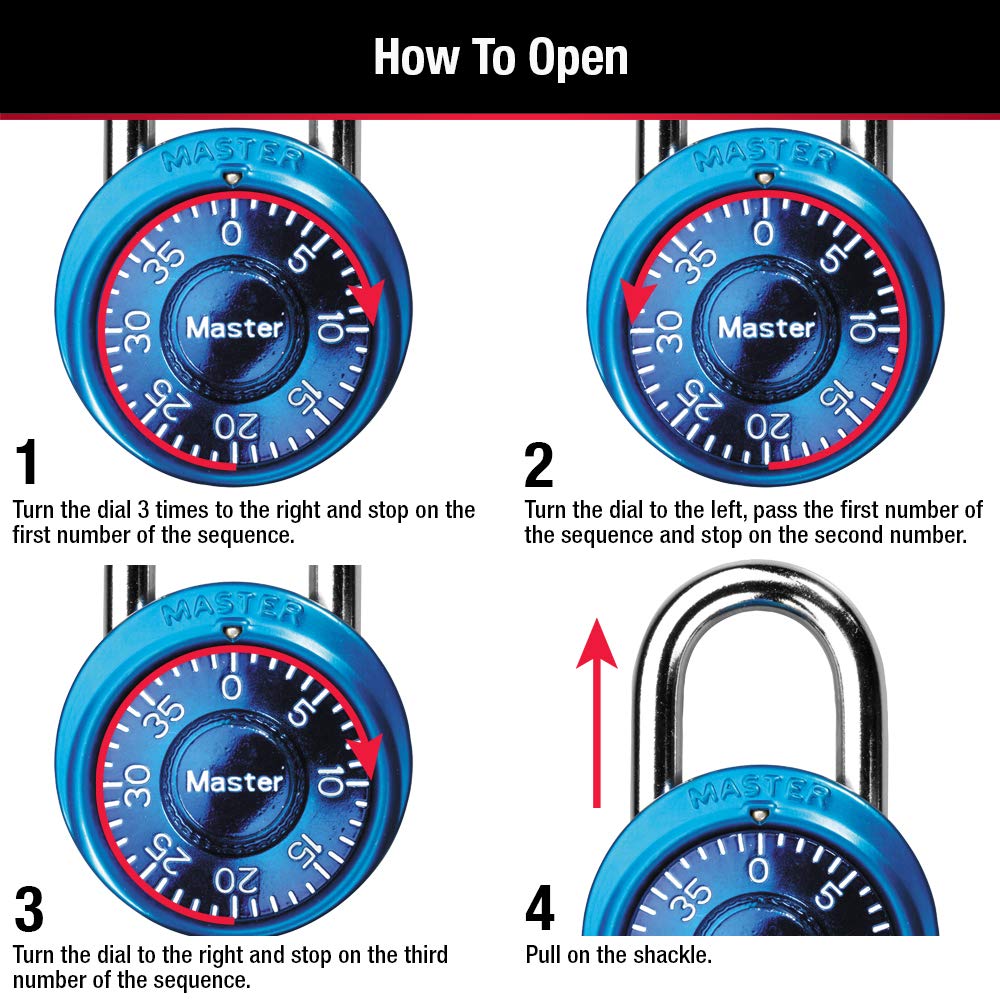 How To Open

MASTER
0 5 10 15 20 25 30 35
Master

1
Turn the dial 3 times to the right and stop on the first number of the sequence.

MASTER
0 5 10 15 20 25 30 35
Master

2
Turn the dial to the left, pass the first number of the sequence and stop on the second number.

MASTER
0 5 10 15 20 25 30 35
Master

3
Turn the dial to the right and stop on the third number of the sequence.

MASTER
35 0 5

4
Pull on the shackle.