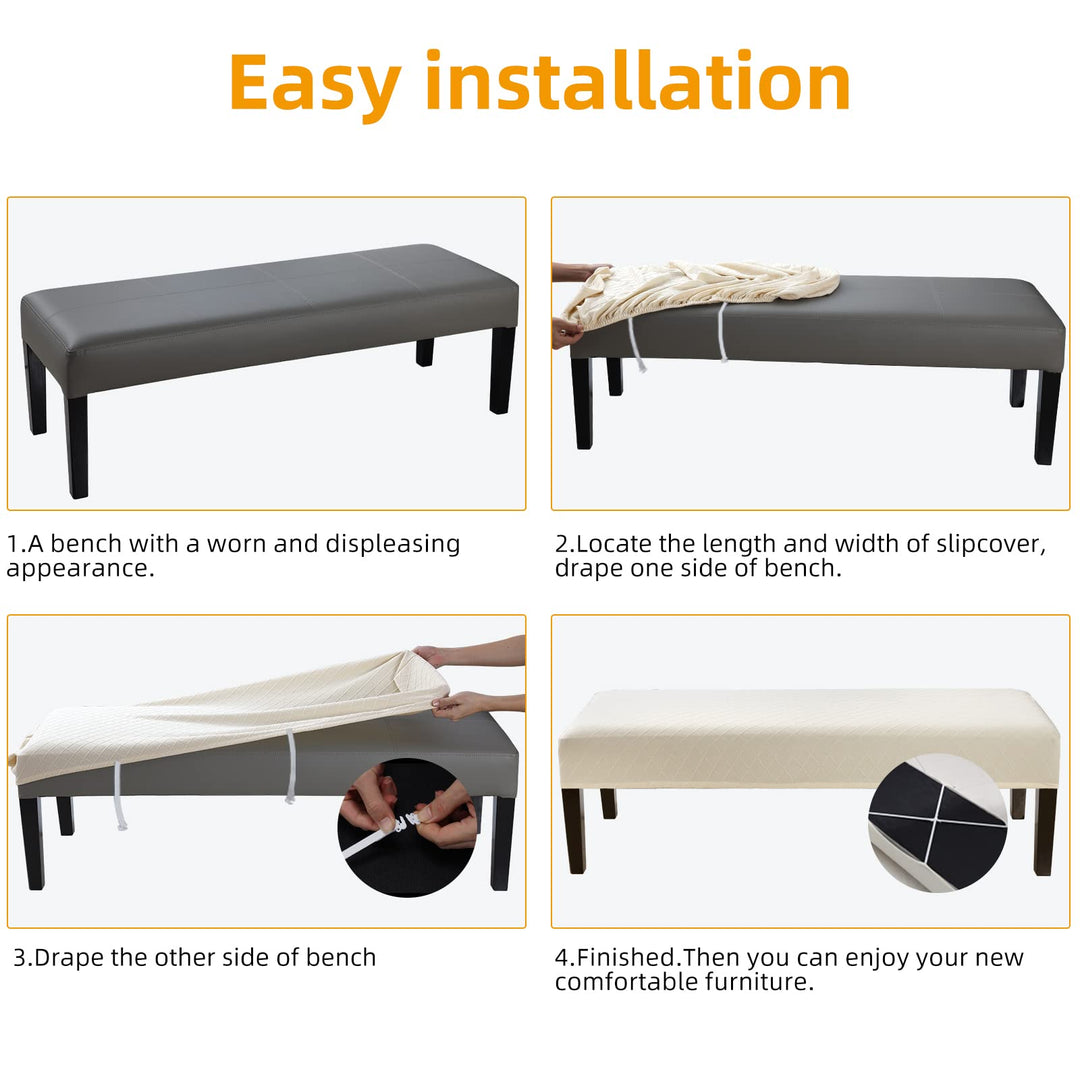 Easy installation

1.A bench with a worn and displeasing appearance.

2.Locate the length and width of slipcover, drape one side of bench.

3.Drape the other side of bench

4.Finished.Then you can enjoy your new comfortable furniture.