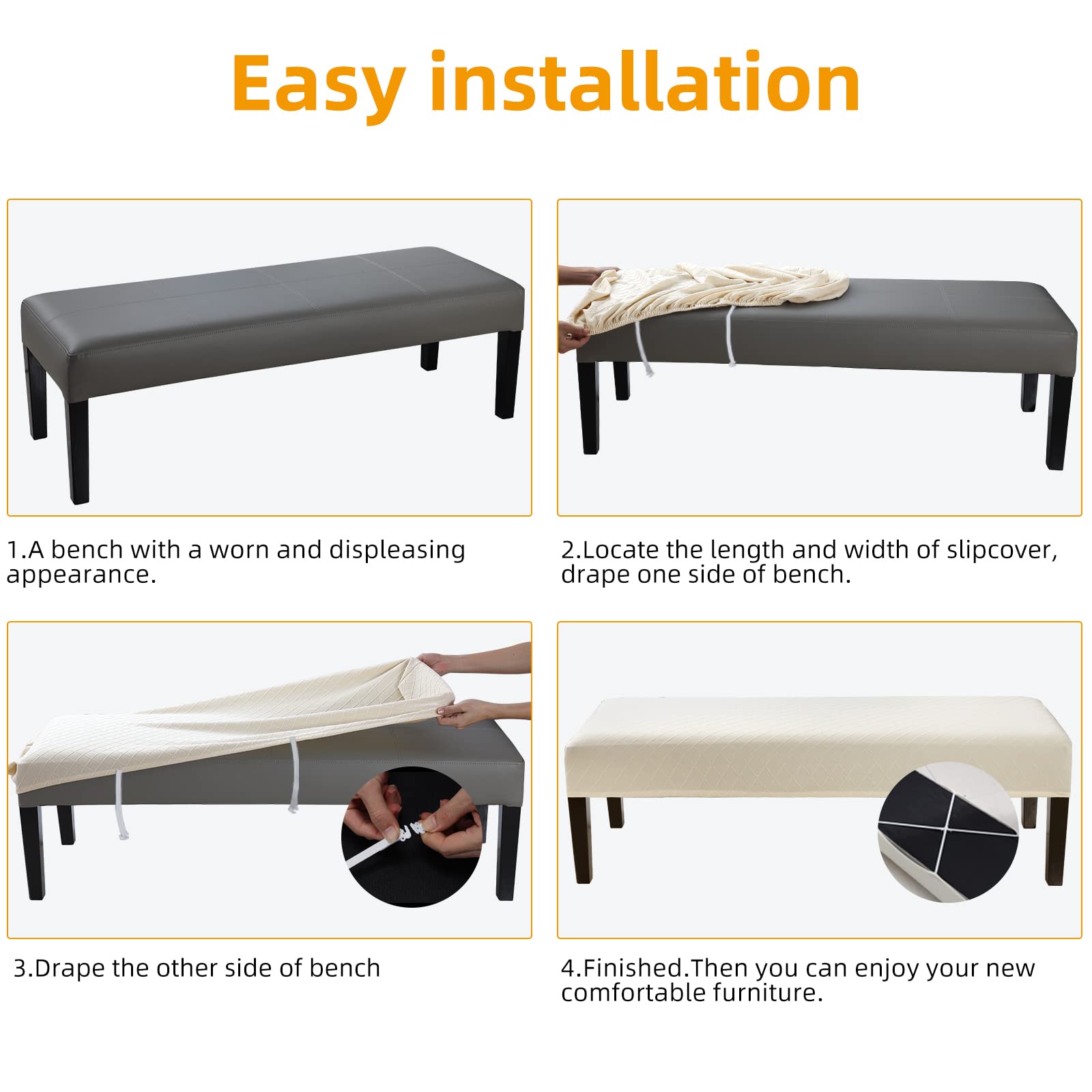 Easy installation

1.A bench with a worn and displeasing appearance.

2.Locate the length and width of slipcover, drape one side of bench.

3.Drape the other side of bench

4.Finished.Then you can enjoy your new comfortable furniture.