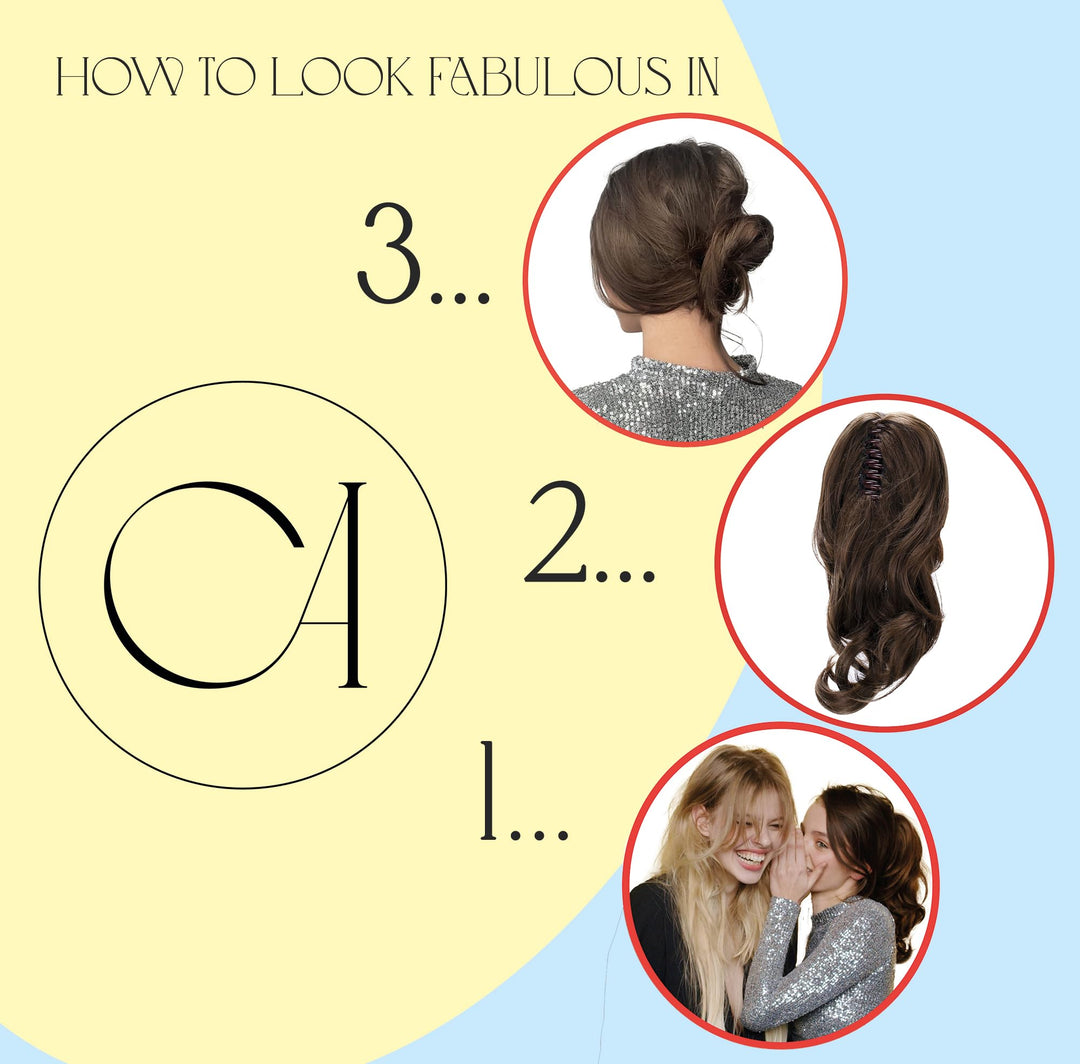 HOW TO LOOK FABULOUS IN

3...

CA

2...

1...