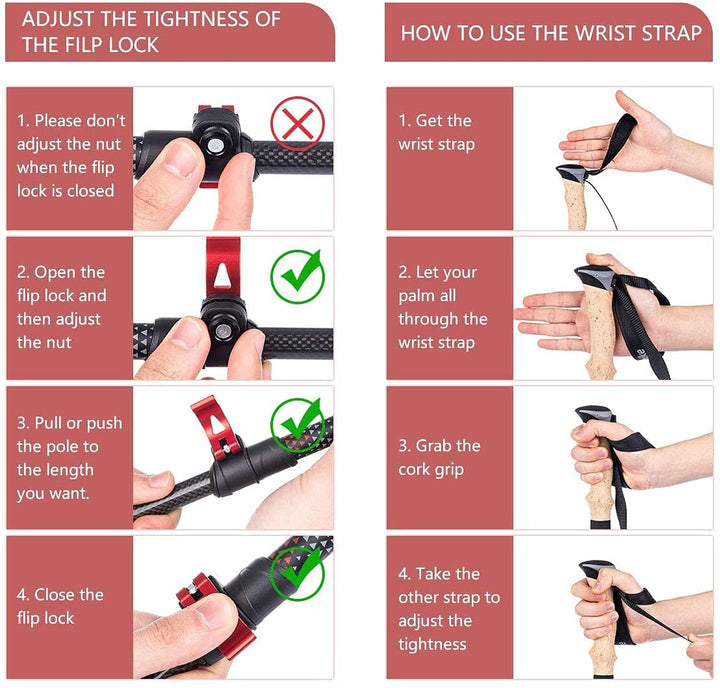 ADJUST THE TIGHTNESS OF THE FLIP LOCK

1. Please don't adjust the nut when the flip lock is closed

2. Open the flip lock and then adjust the nut

3. Pull or push the pole to the length you want.

4. Close the flip lock

HOW TO USE THE WRIST STRAP

1. Get the wrist strap

2. Let your palm all through the wrist strap

3. Grab the cork grip

4. Take the other strap to adjust the tightness