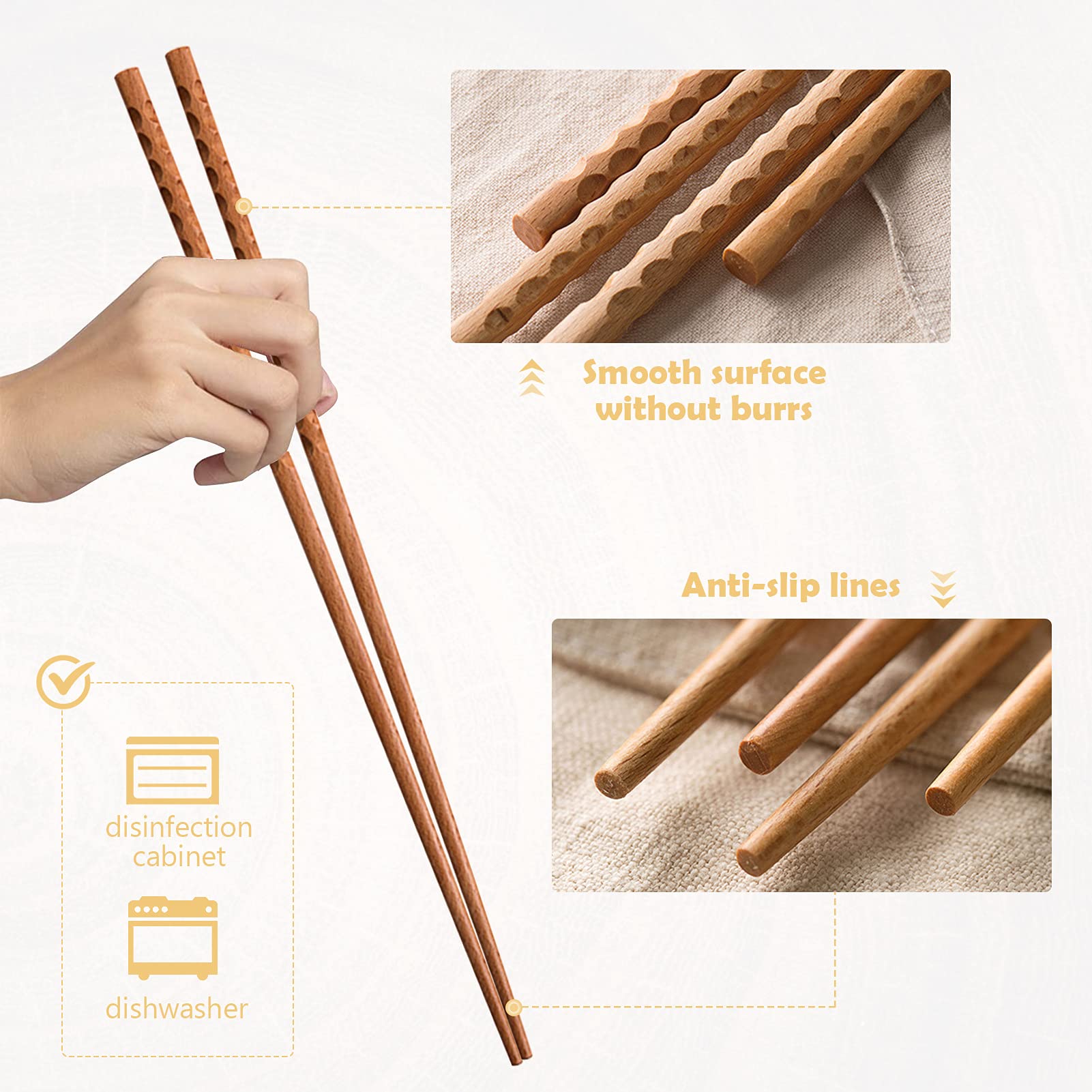 Smooth surface without burrs

Anti-slip lines

disinfection cabinet

dishwasher