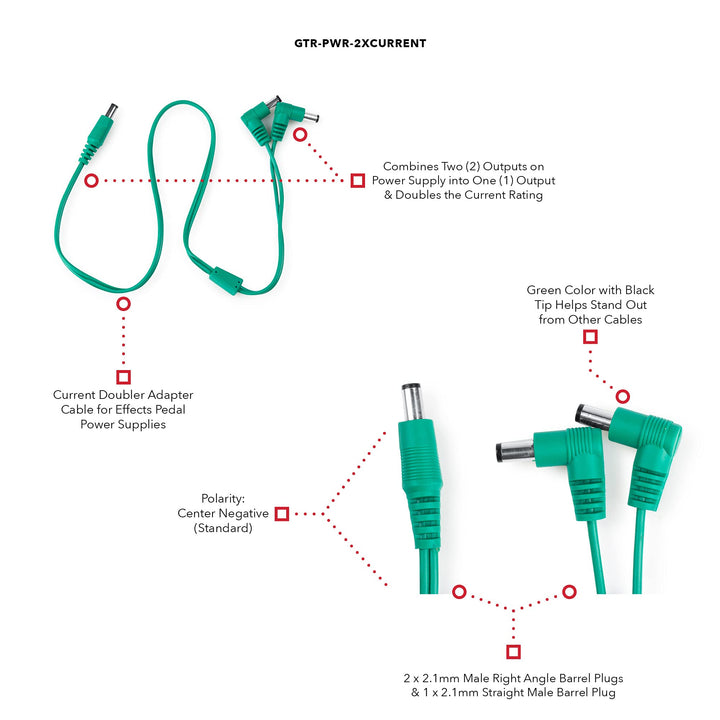 GTR-PWR-2XCURRENT

Combines Two (2) Outputs on Power Supply into One (1) Output & Doubles the Current Rating

Green Color with Black Tip Helps Stand Out from Other Cables

Current Doubler Adapter Cable for Effects Pedal Power Supplies

Polarity: Center Negative (Standard)

2 x 2.1mm Male Right Angle Barrel Plugs & 1 x 2.1mm Straight Male Barrel Plug