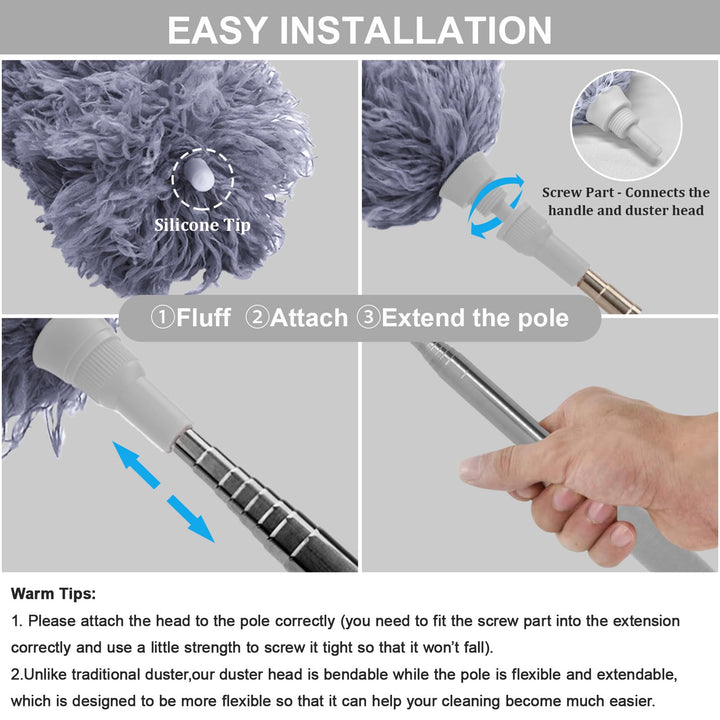 EASY INSTALLATION

Silicone Tip

Screw Part - Connects the handle and duster head

①Fluff ②Attach ③Extend the pole

Warm Tips:

1. Please attach the head to the pole correctly (you need to fit the screw part into the extension correctly and use a little strength to screw it tight so that it won't fall).

2.Unlike traditional duster,our duster head is bendable while the pole is flexible and extendable, which is designed to be more flexible so that it can help your cleaning become much easier.