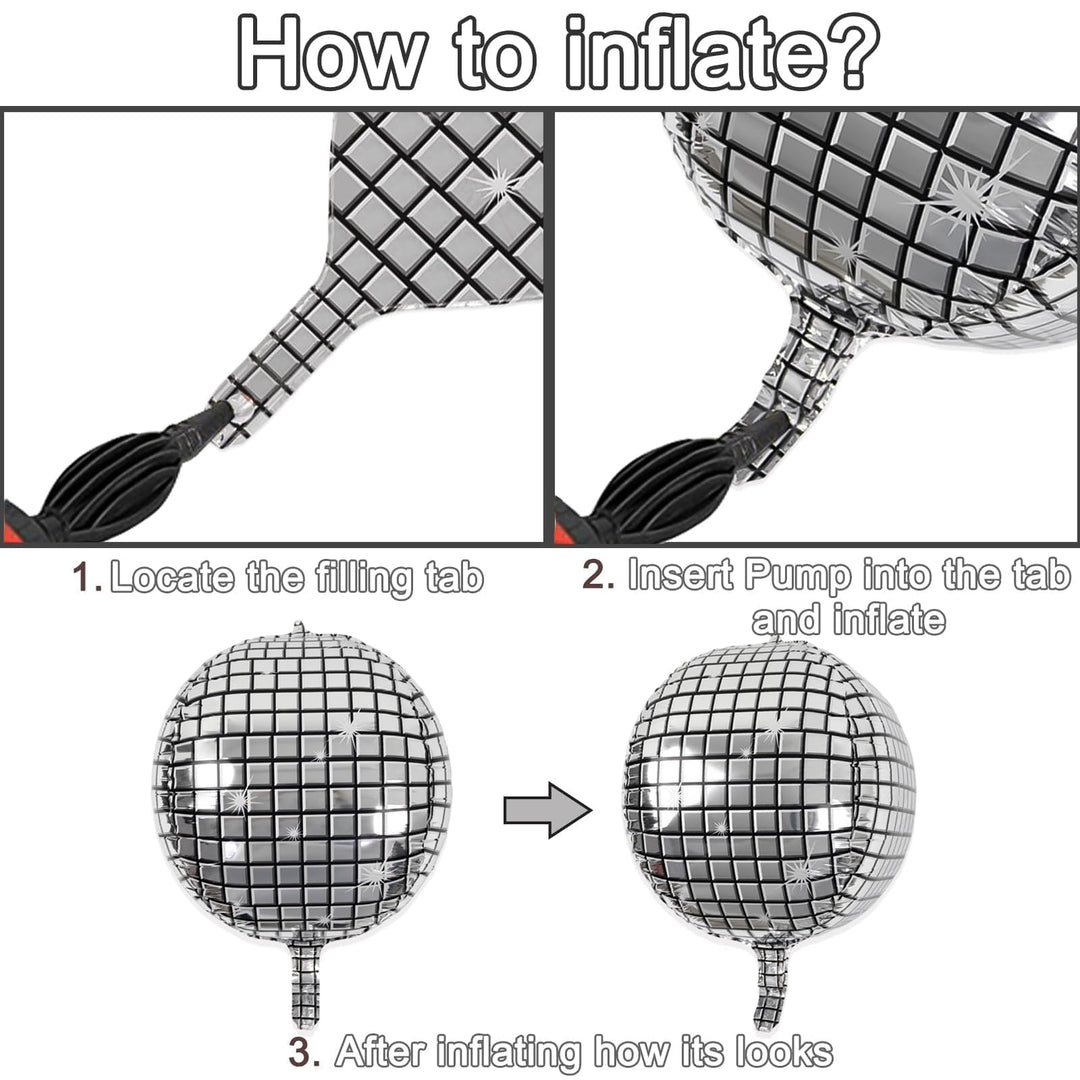 How to inflate?

1. Locate the filling tab

2. Insert Pump into the tab and inflate

3. After inflating how its looks