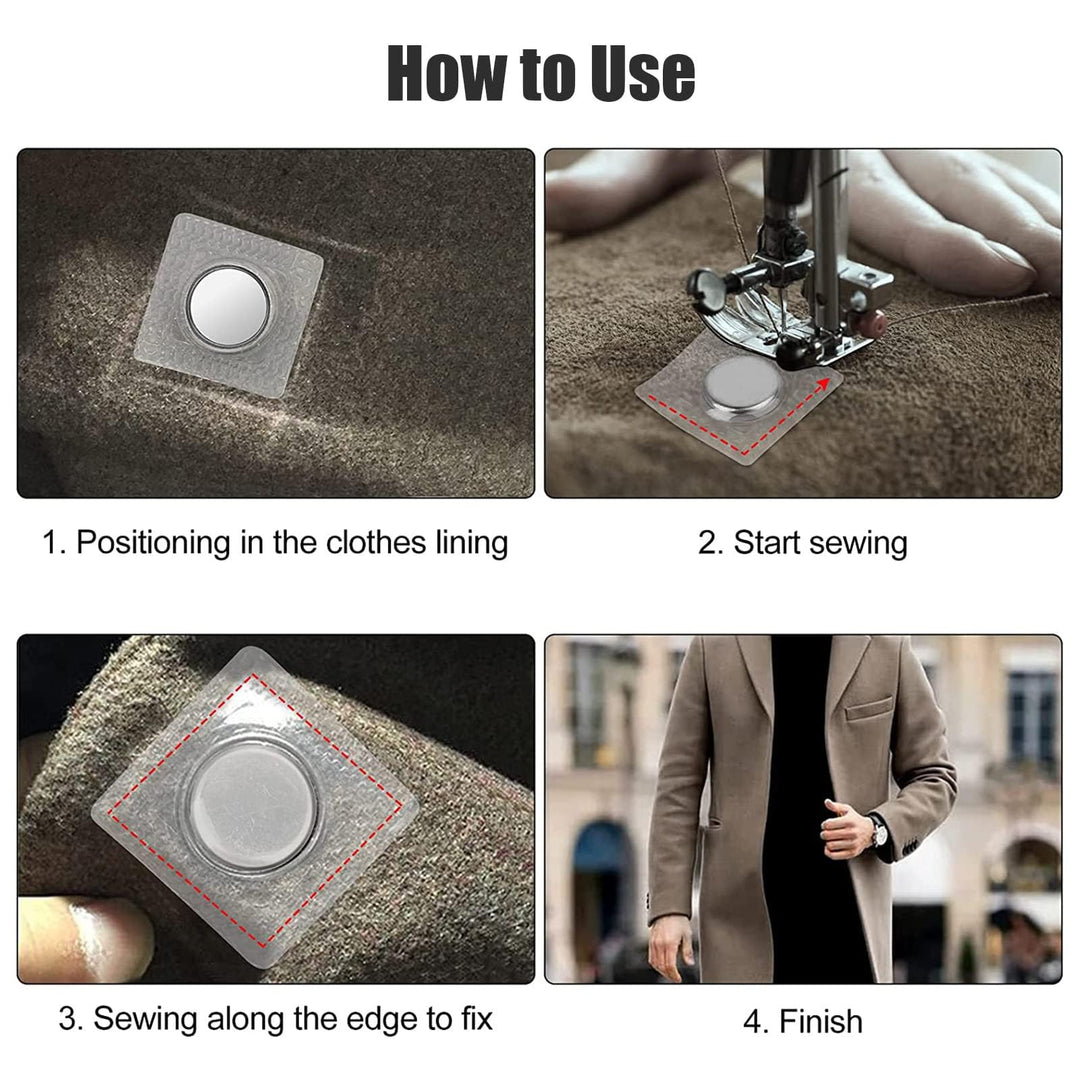 How to Use

1. Positioning in the clothes lining

2. Start sewing

3. Sewing along the edge to fix

4. Finish