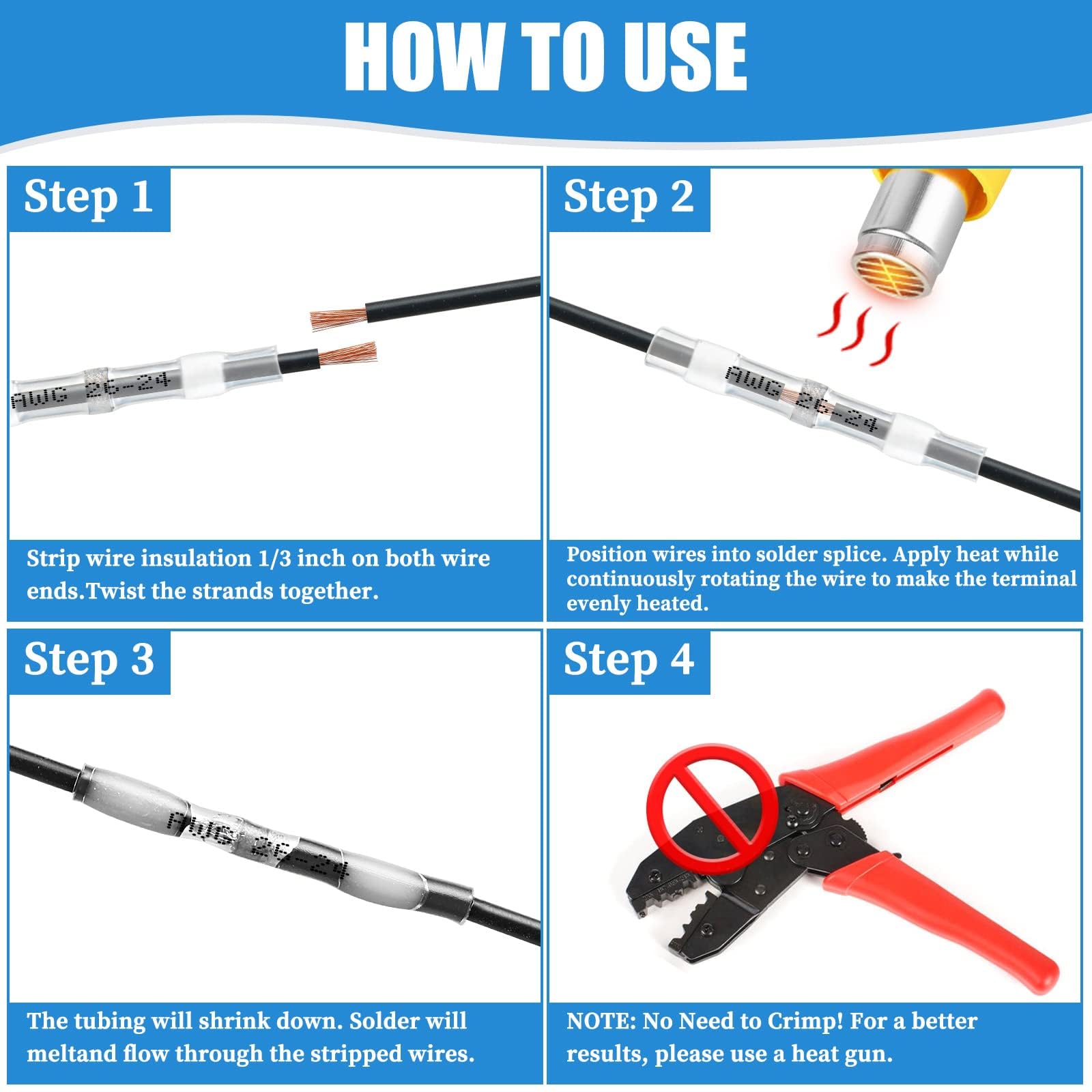 HOW TO USE

Step 1

AWG 26-24

Strip wire insulation 1/3 inch on both wire ends.Twist the strands together.

Step 2

AWG 26-24

Position wires into solder splice. Apply heat while continuously rotating the wire to make the terminal evenly heated.

Step 3

AWG 26-24

The tubing will shrink down. Solder will meltand flow through the stripped wires.

Step 4

NOTE: No Need to Crimp! For a better results, please use a heat gun.