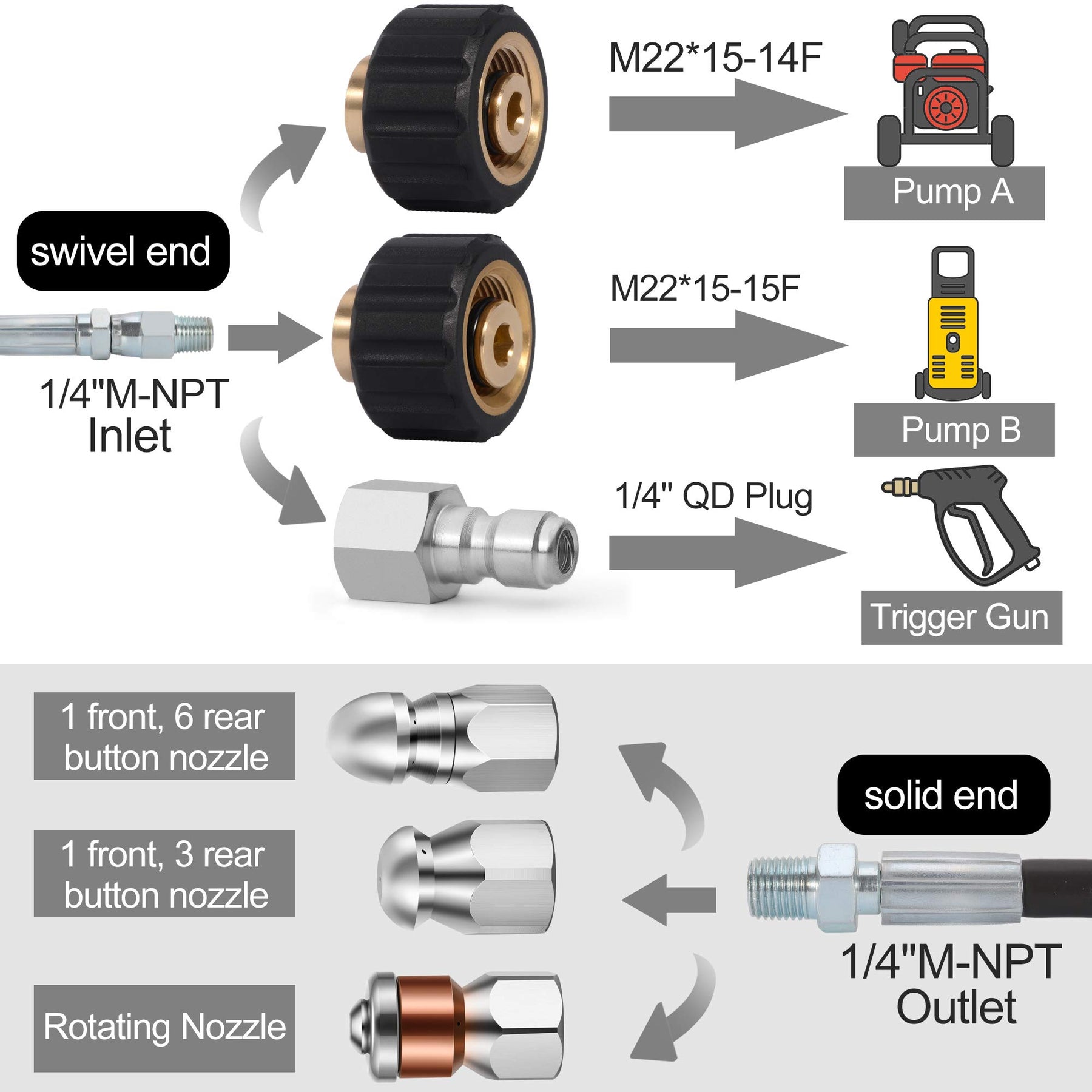 swivel end

1/4"M-NPT
Inlet

M22*15-14F

Pump A

M22*15-15F

Pump B

1/4" QD Plug

Trigger Gun

1 front, 6 rear button nozzle

1 front, 3 rear button nozzle

Rotating Nozzle

solid end

1/4"M-NPT
Outlet