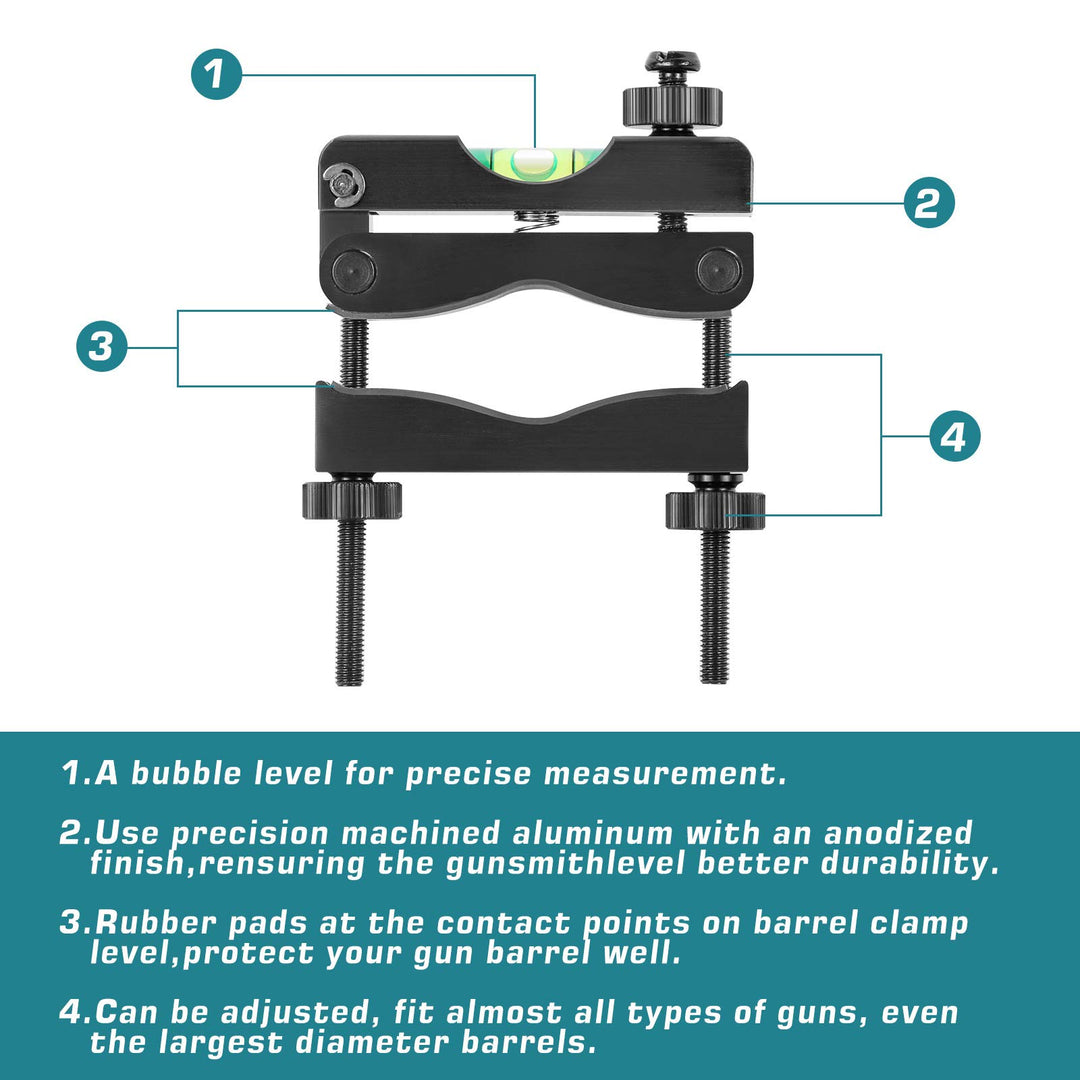 1

2

3

4

1.A bubble level for precise measurement.

2.Use precision machined aluminum with an anodized finish,rensuring the gunsmithlevel better durability.

3.Rubber pads at the contact points on barrel clamp level,protect your gun barrel well.

4.Can be adjusted, fit almost all types of guns, even the largest diameter barrels.