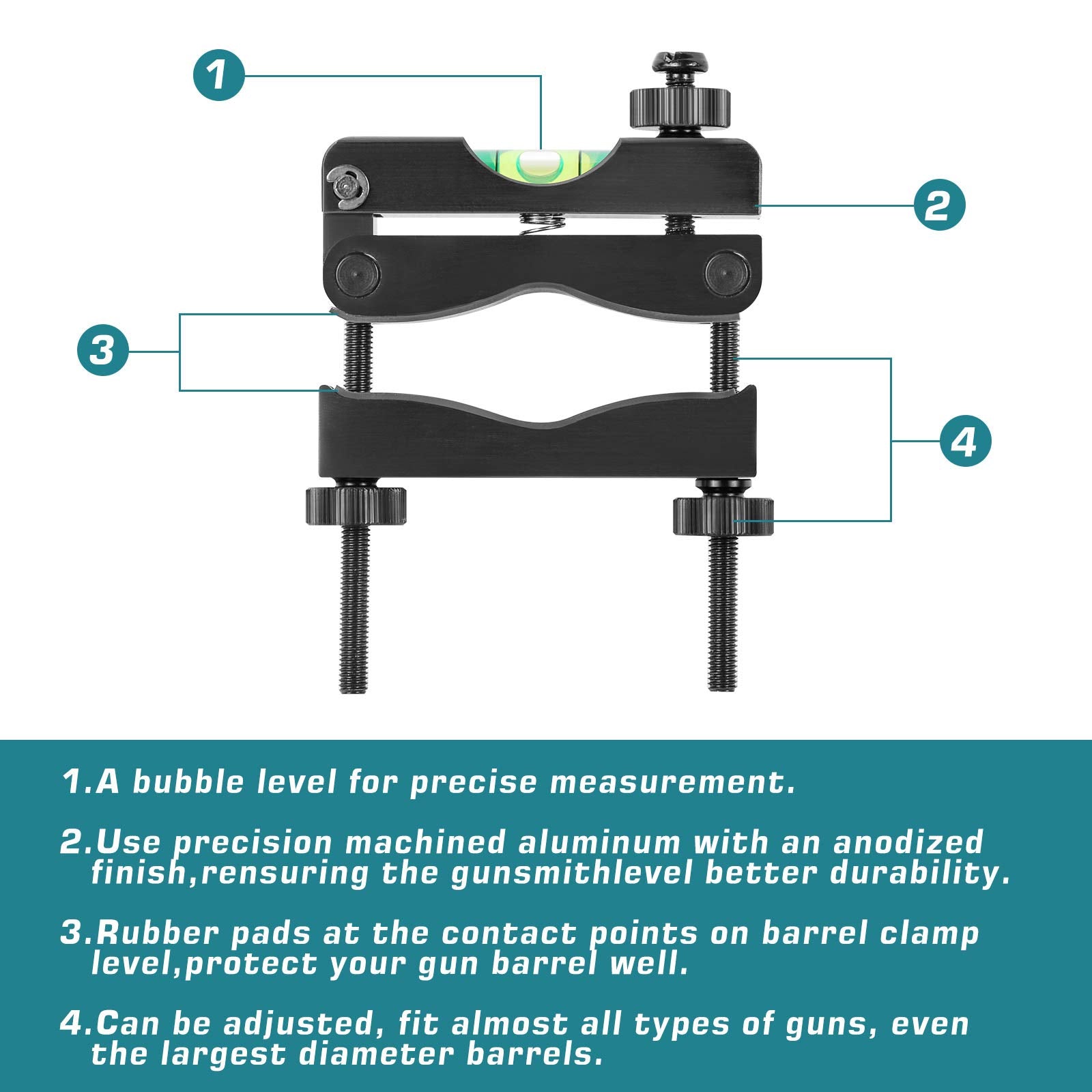 1

2

3

4

1.A bubble level for precise measurement.

2.Use precision machined aluminum with an anodized finish,rensuring the gunsmithlevel better durability.

3.Rubber pads at the contact points on barrel clamp level,protect your gun barrel well.

4.Can be adjusted, fit almost all types of guns, even the largest diameter barrels.