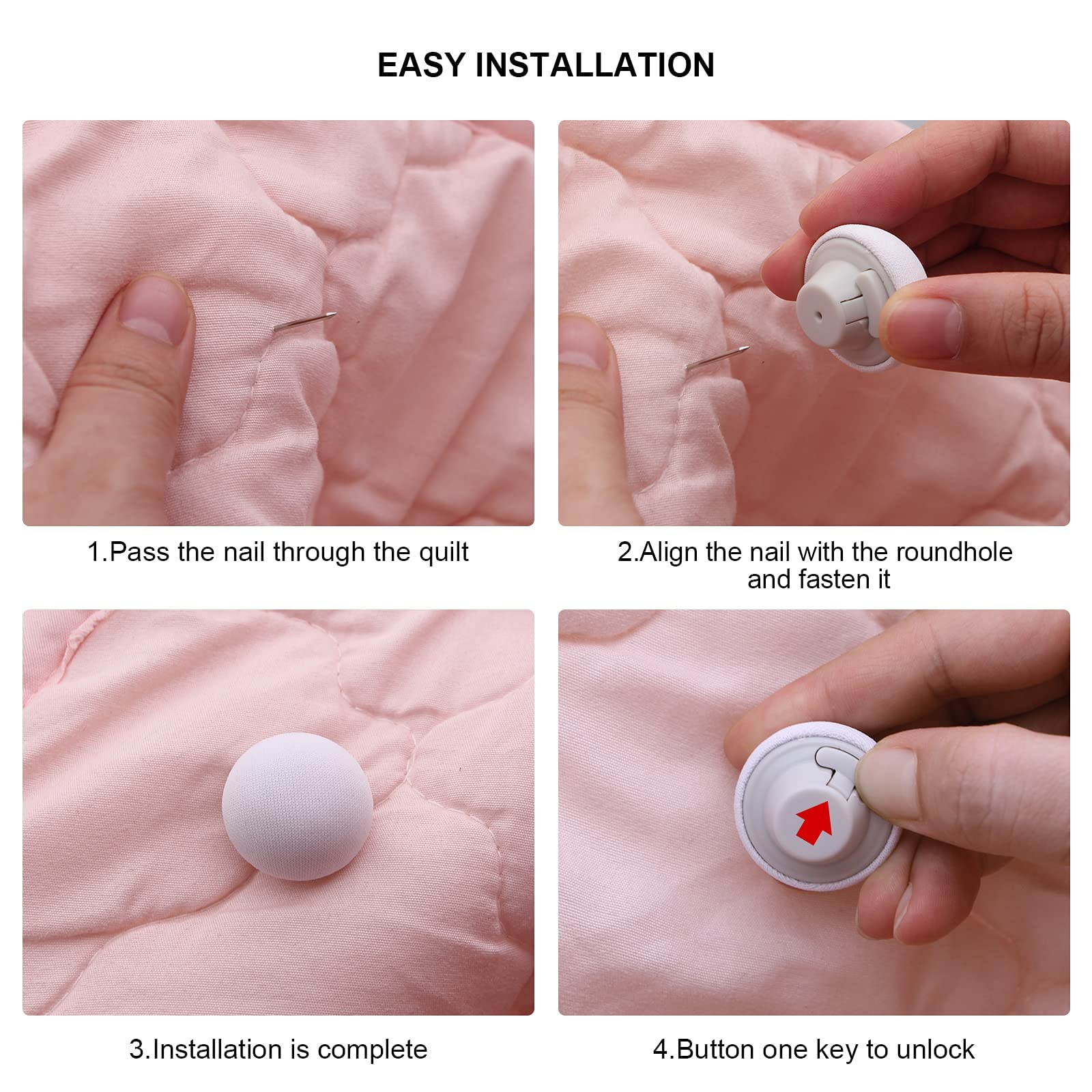 EASY INSTALLATION

1.Pass the nail through the quilt

2.Align the nail with the roundhole and fasten it

3.Installation is complete

4.Button one key to unlock