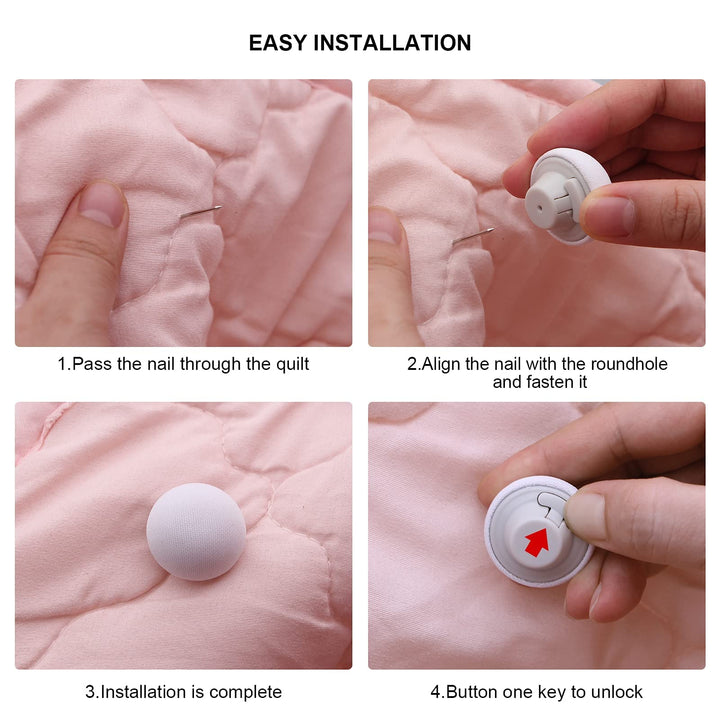 EASY INSTALLATION

1.Pass the nail through the quilt

2.Align the nail with the roundhole and fasten it

3.Installation is complete

4.Button one key to unlock