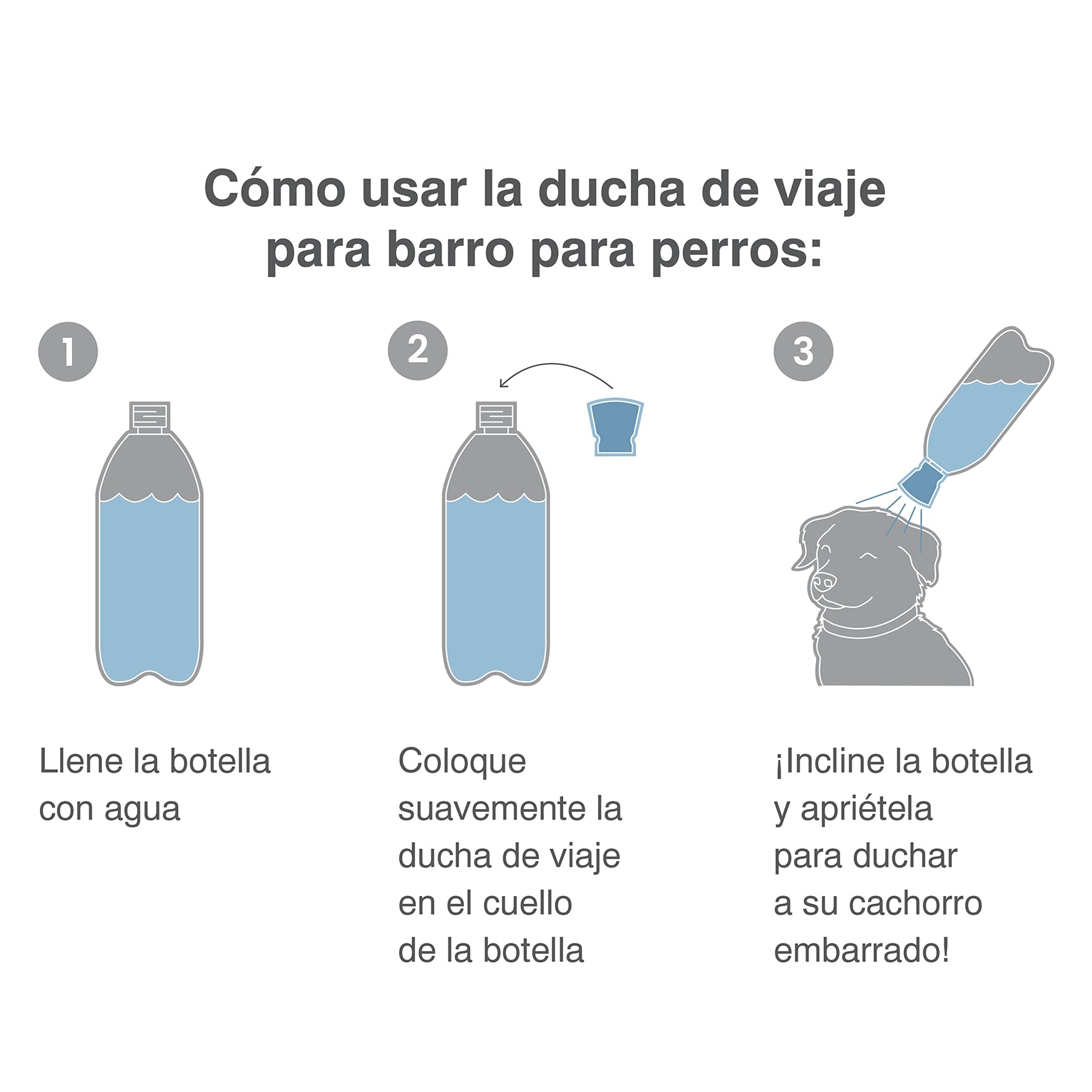 Cómo usar la ducha de viaje para barro para perros:

1

Llene la botella con agua

2

Coloque suavemente la ducha de viaje en el cuello de la botella

3

¡Incline la botella y apriétela para duchar a su cachorro embarrado!