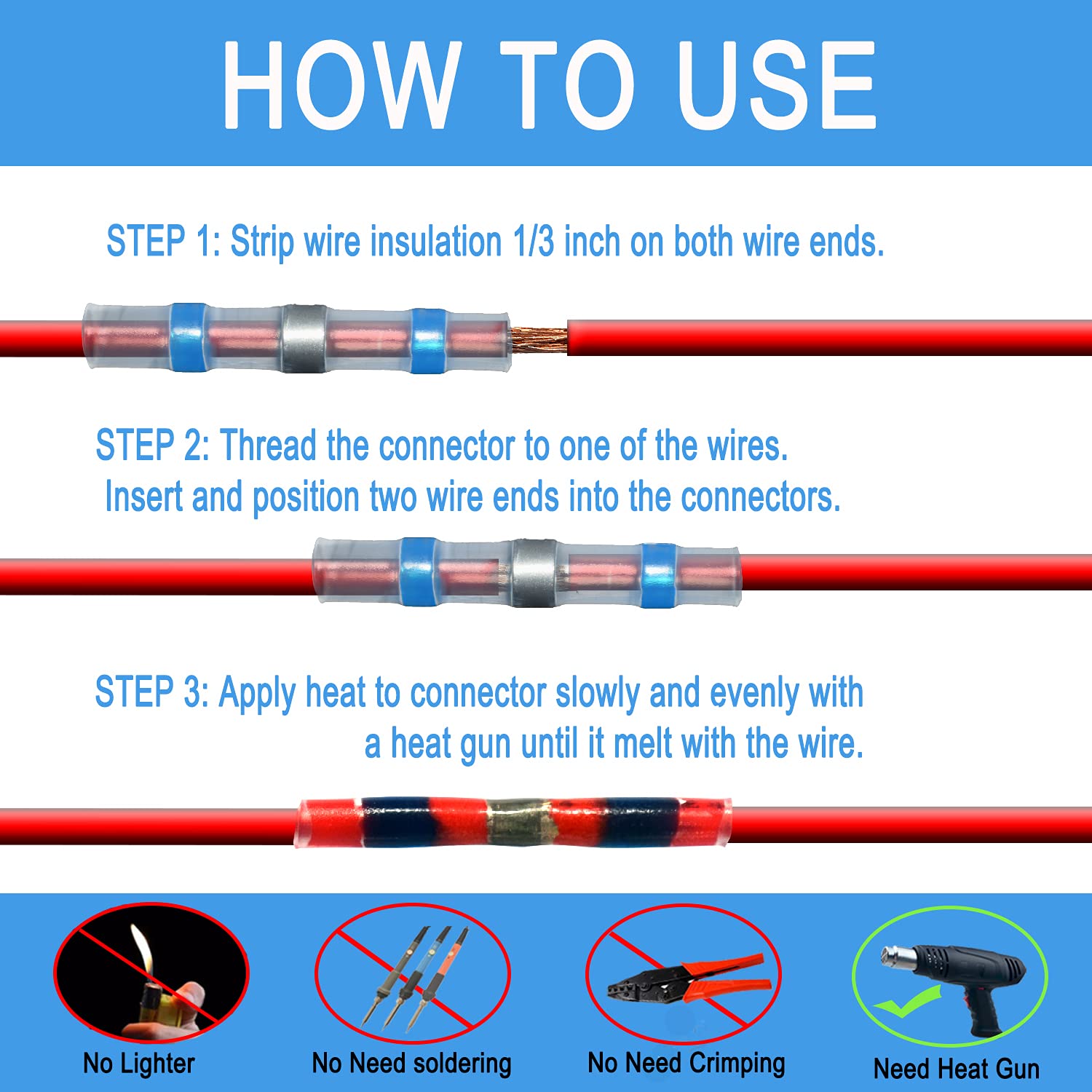 HOW TO USE

STEP 1: Strip wire insulation 1/3 inch on both wire ends.

STEP 2: Thread the connector to one of the wires.
Insert and position two wire ends into the connectors.

STEP 3: Apply heat to connector slowly and evenly with a heat gun until it melt with the wire.

No Lighter

No Need soldering

No Need Crimping

Need Heat Gun