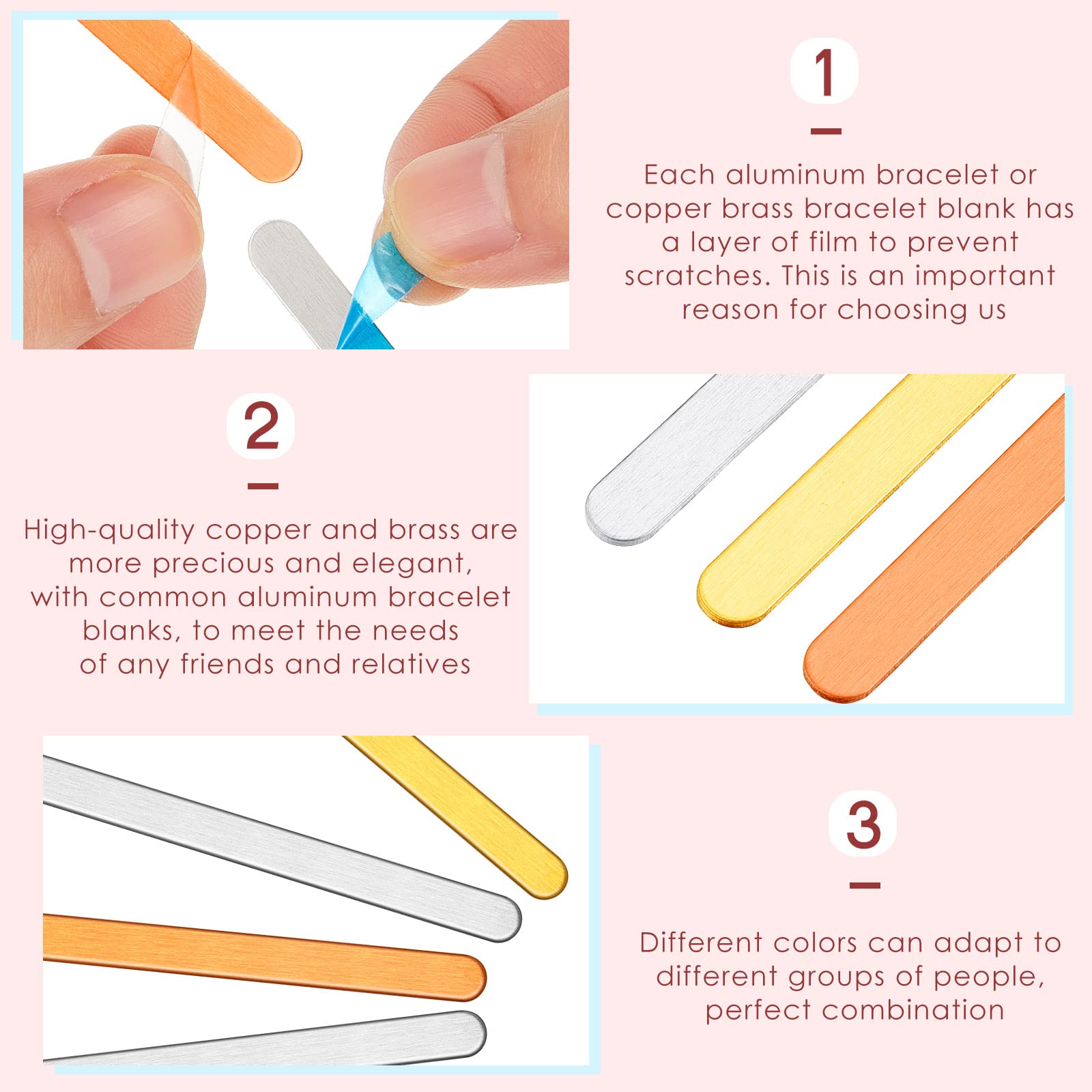 1

Each aluminum bracelet or copper brass bracelet blank has a layer of film to prevent scratches. This is an important reason for choosing us

2

High-quality copper and brass are more precious and elegant, with common aluminum bracelet blanks, to meet the needs of any friends and relatives

3

Different colors can adapt to different groups of people, perfect combination