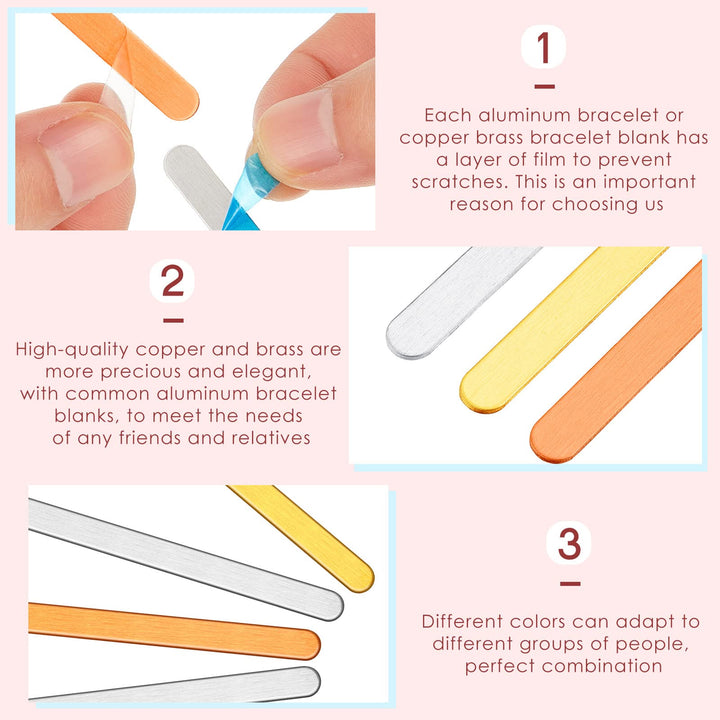 1

Each aluminum bracelet or copper brass bracelet blank has a layer of film to prevent scratches. This is an important reason for choosing us

2

High-quality copper and brass are more precious and elegant, with common aluminum bracelet blanks, to meet the needs of any friends and relatives

3

Different colors can adapt to different groups of people, perfect combination