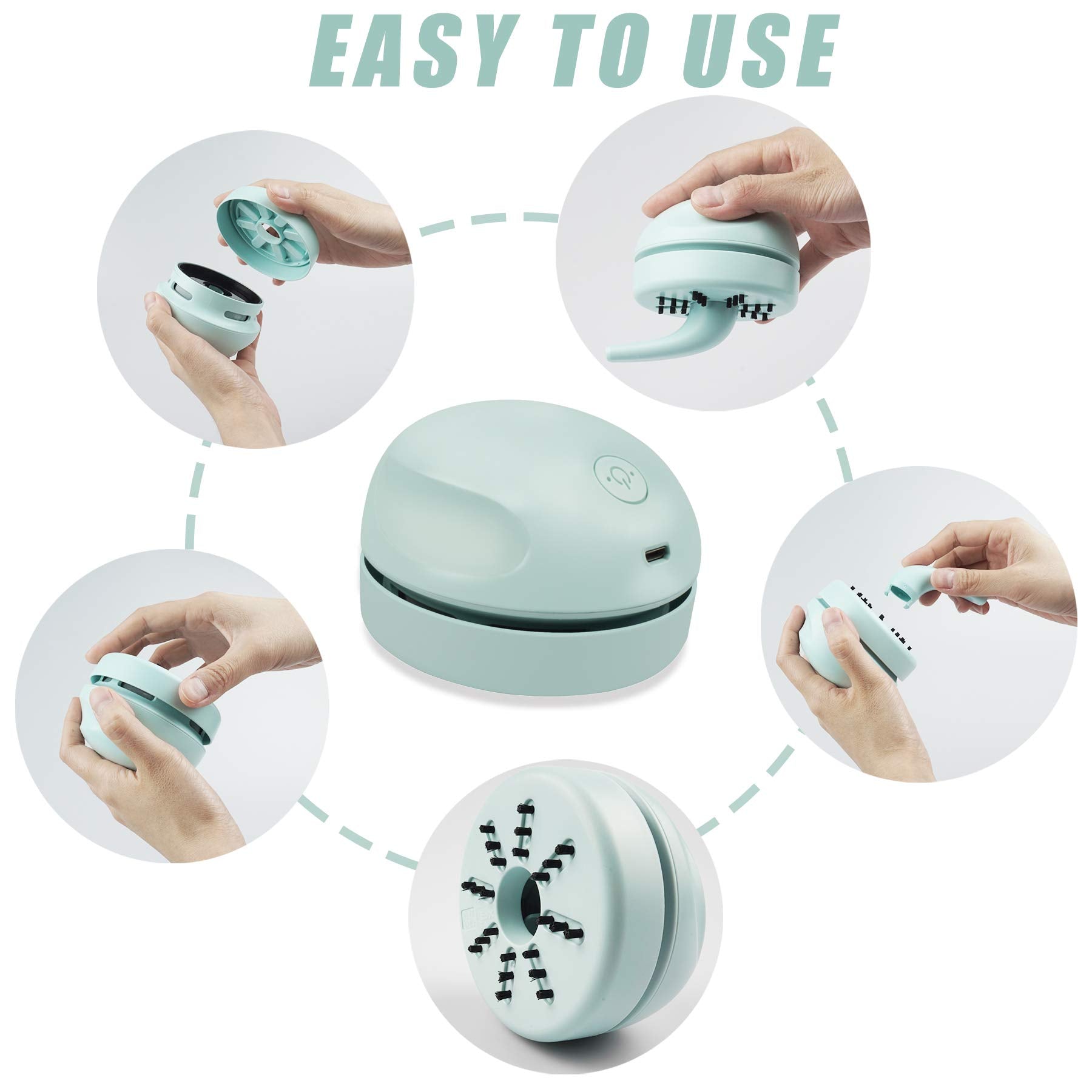 EASY TO USE