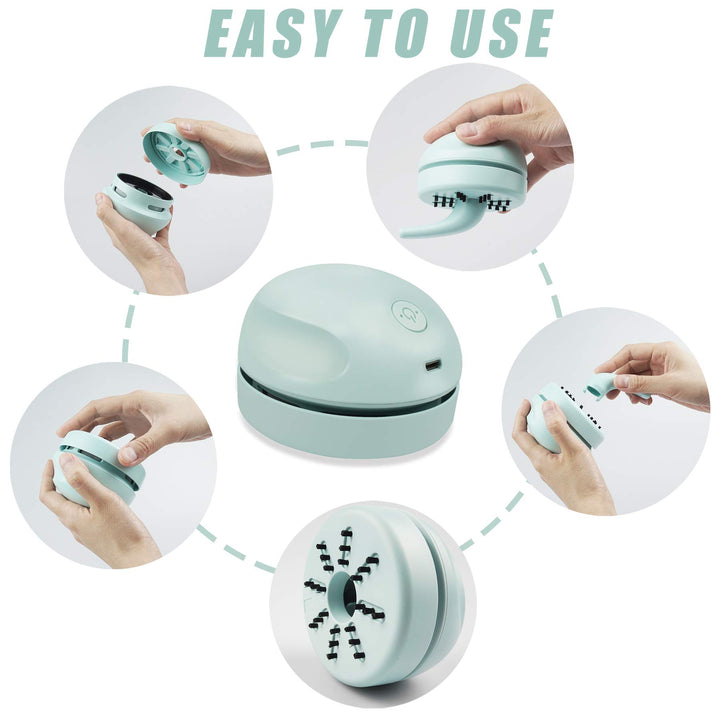 EASY TO USE