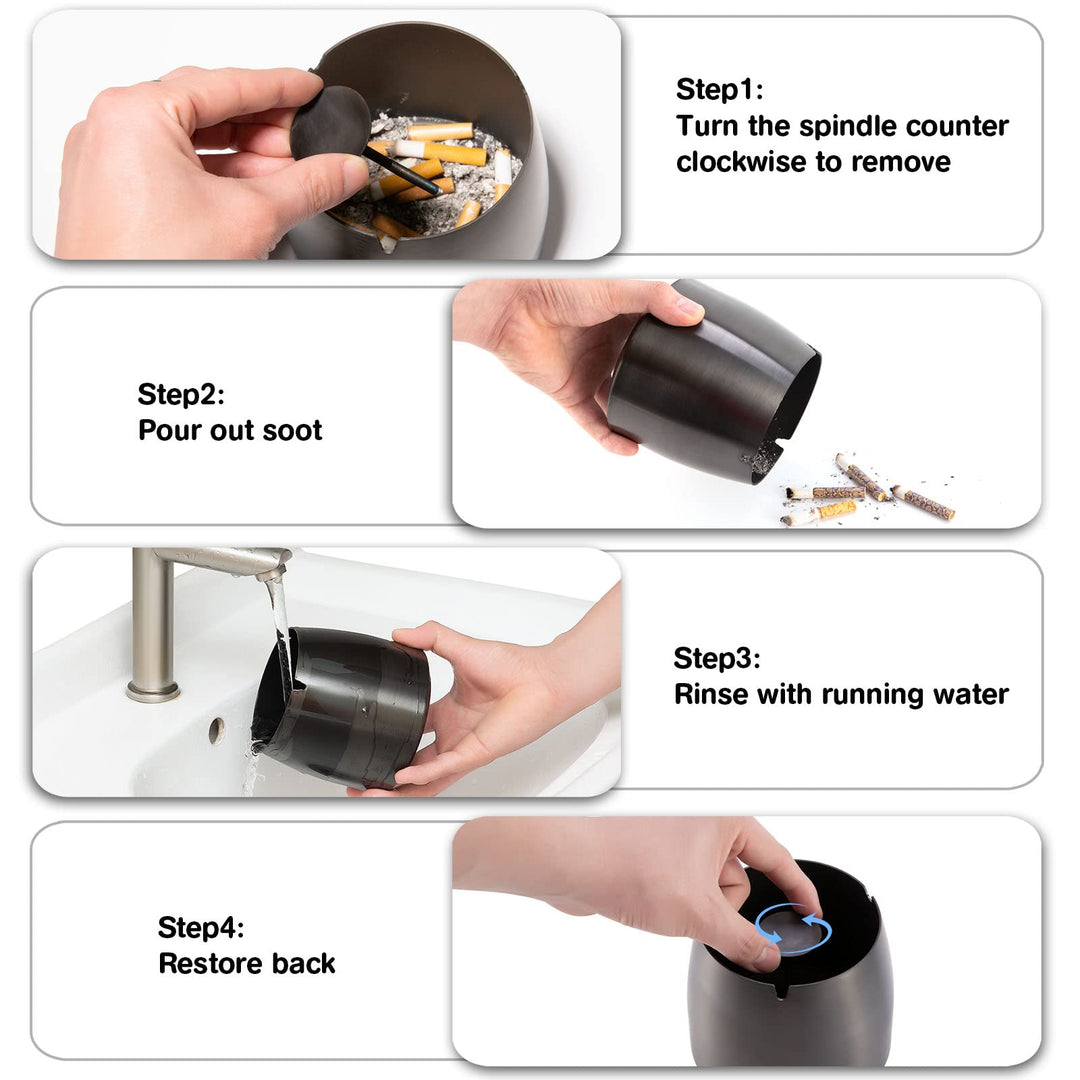 Step1:
Turn the spindle counter clockwise to remove

Step2:
Pour out soot

Step3:
Rinse with running water

Step4:
Restore back