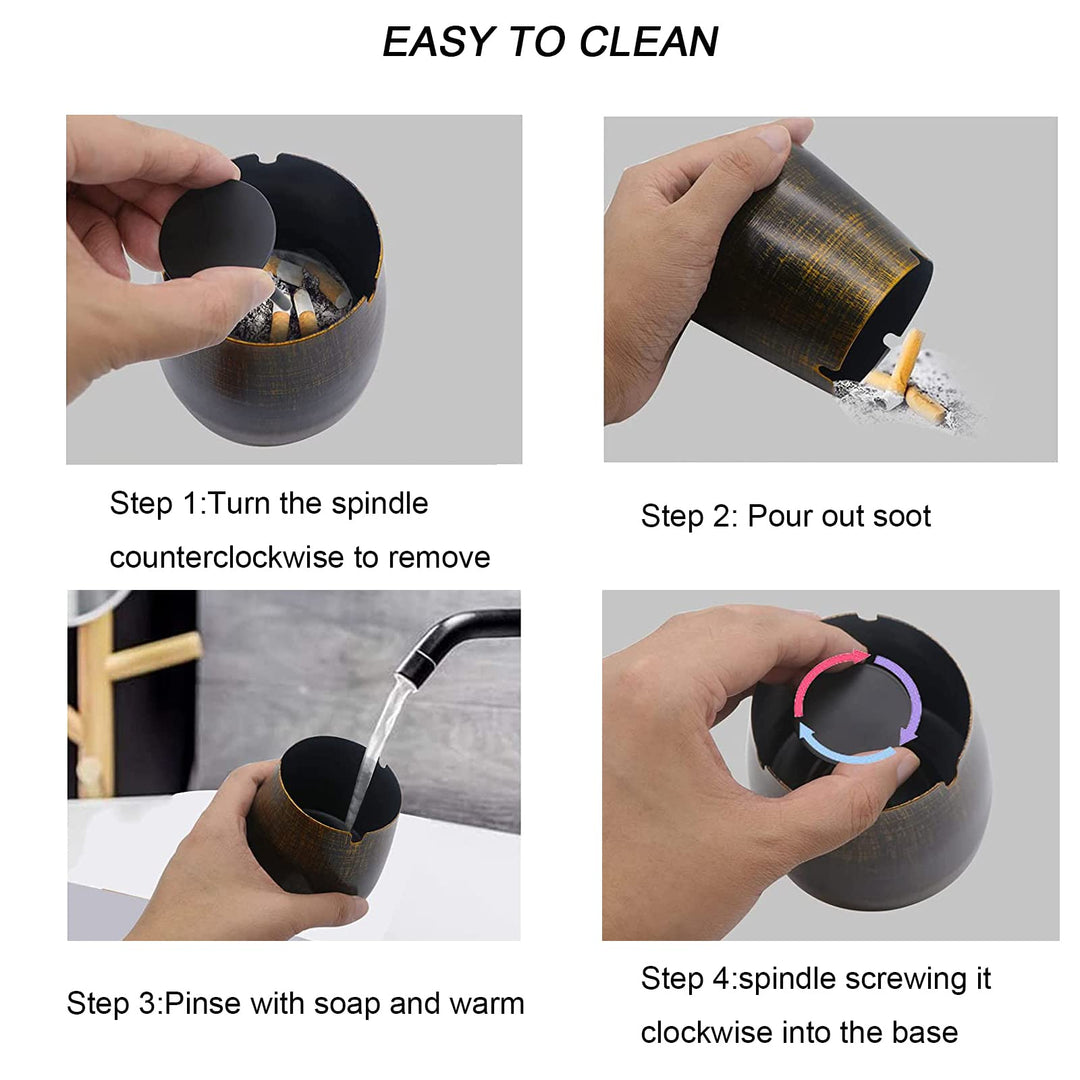 EASY TO CLEAN

Step 1:Turn the spindle counterclockwise to remove

Step 2: Pour out soot

Step 3:Pinse with soap and warm

Step 4:spindle screwing it clockwise into the base